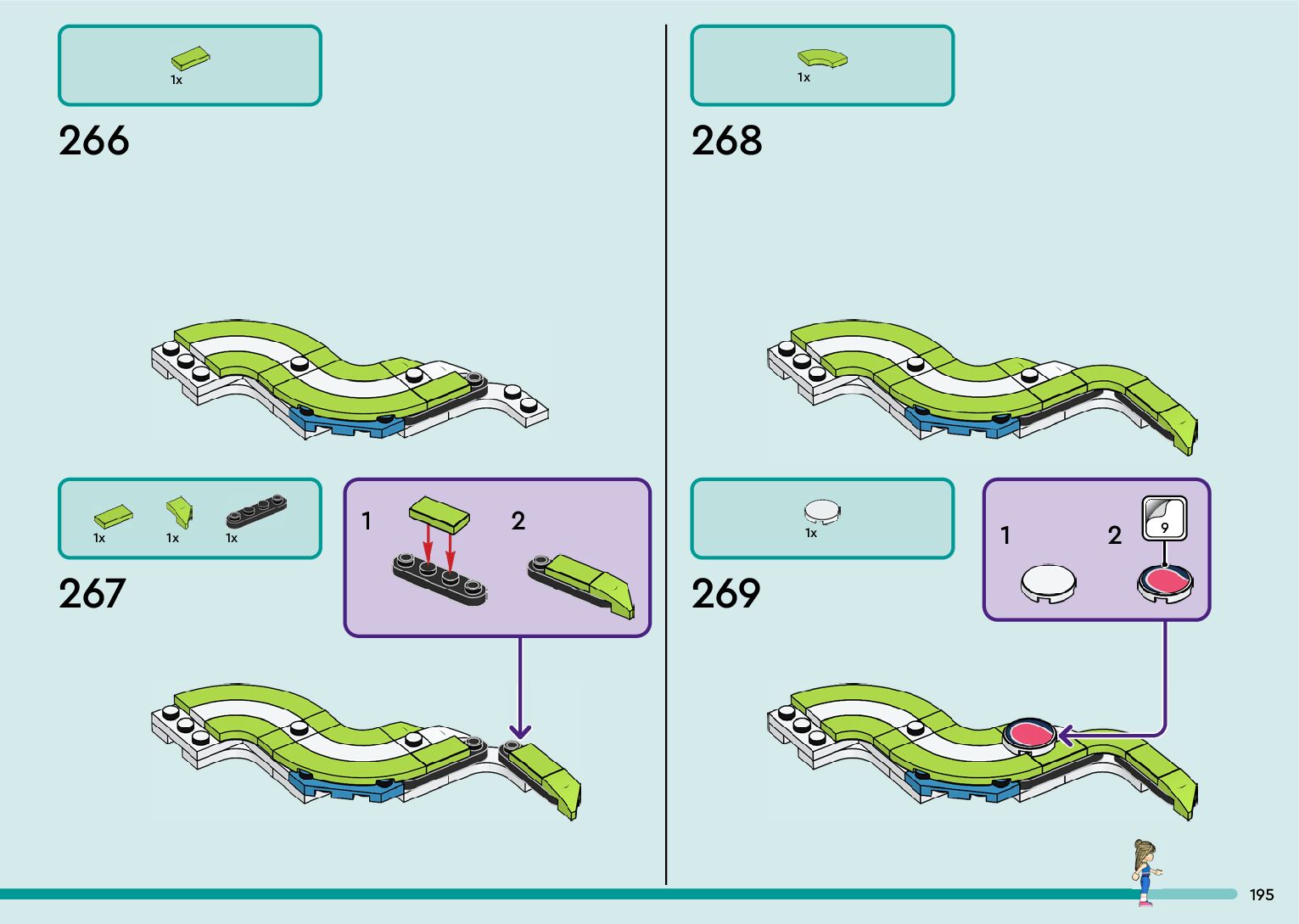 1x

266

1x 1x 1x

267

1

2

1x

268

1x

269

1

2

9

195