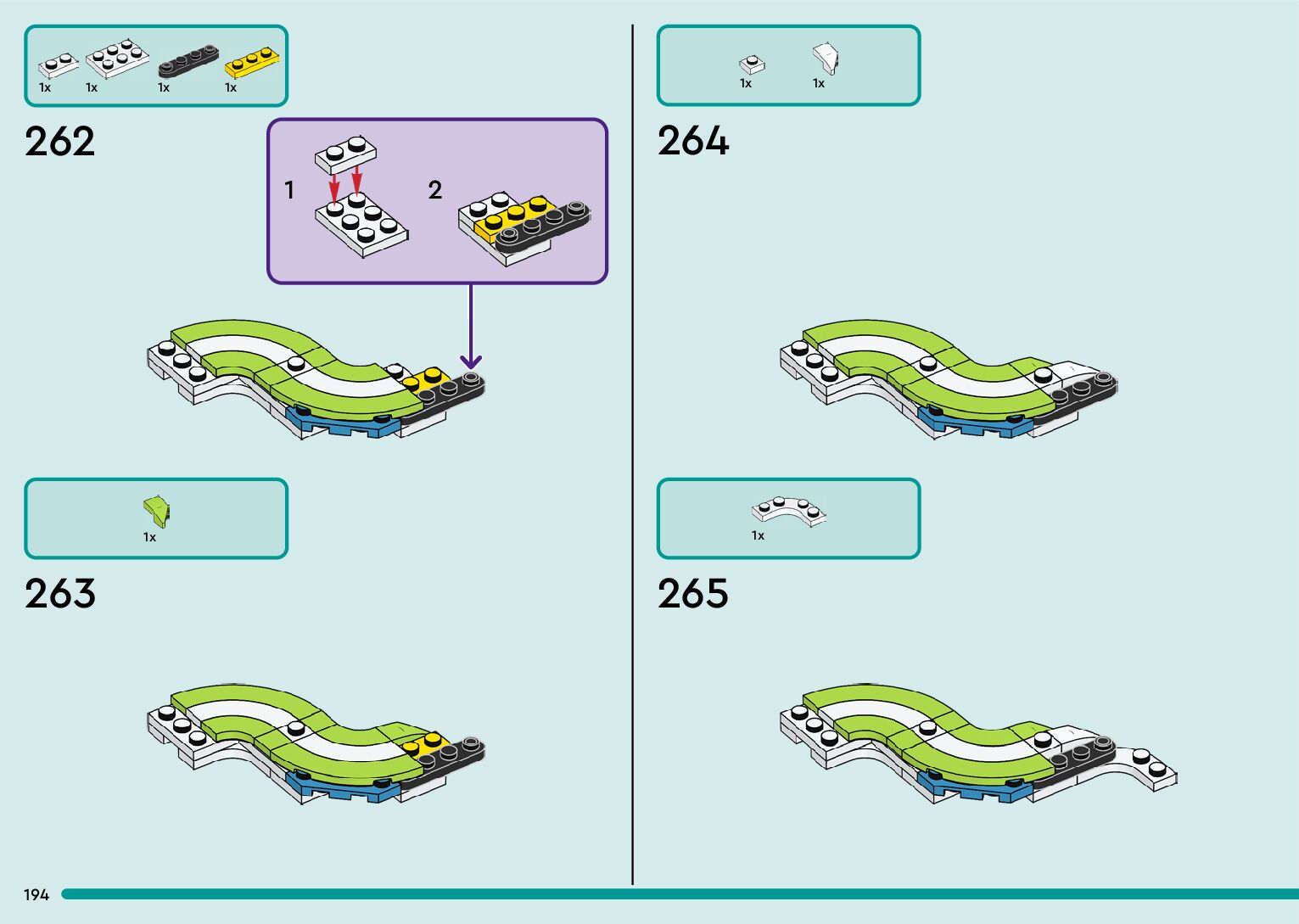 1x 1x 1x 1x

262

1

2

1x

263

1x 1x

264

1x

265

194