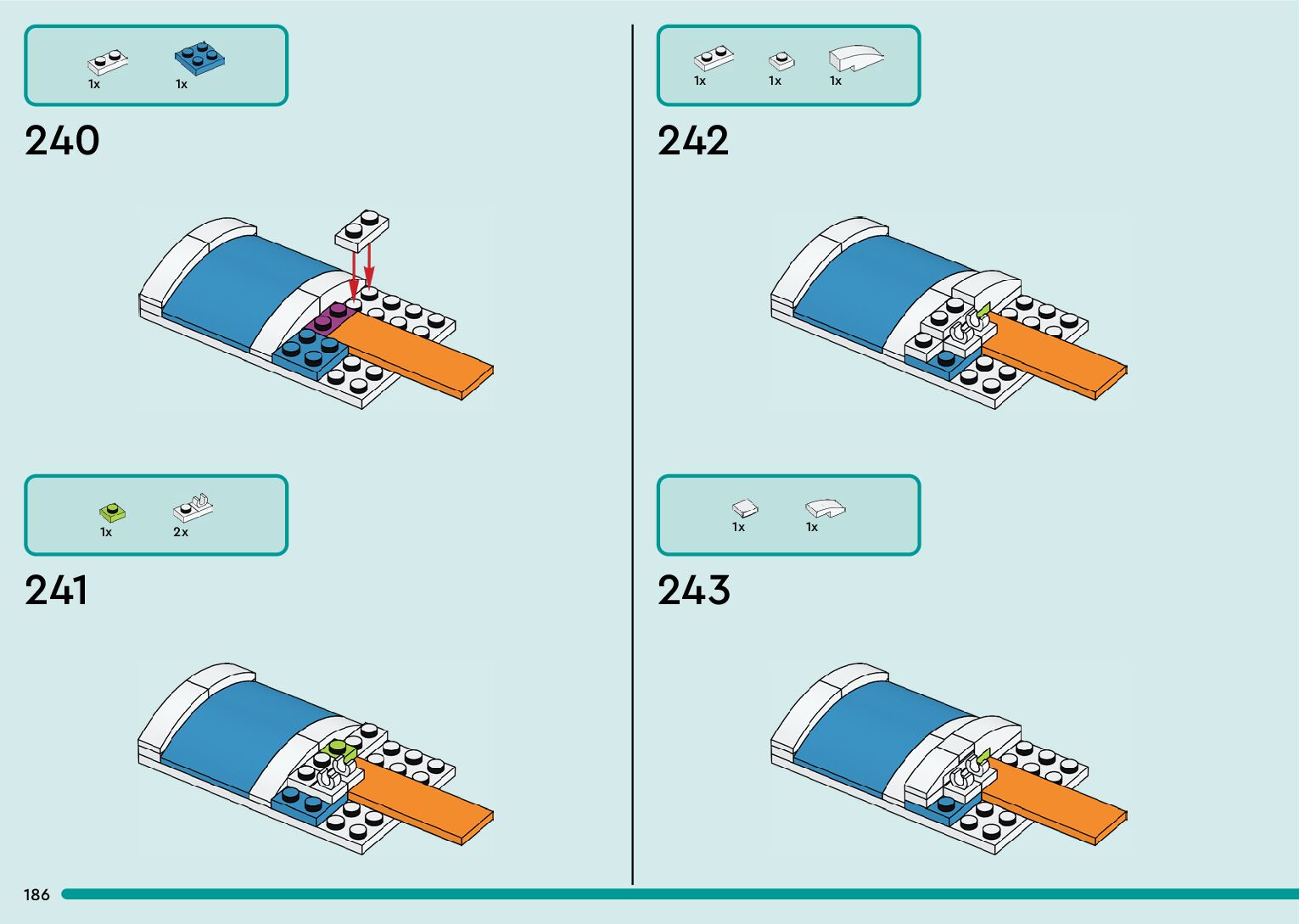 1x 1x

240

1x 2x

241

1x 1x 1x

242

1x 1x

243

186