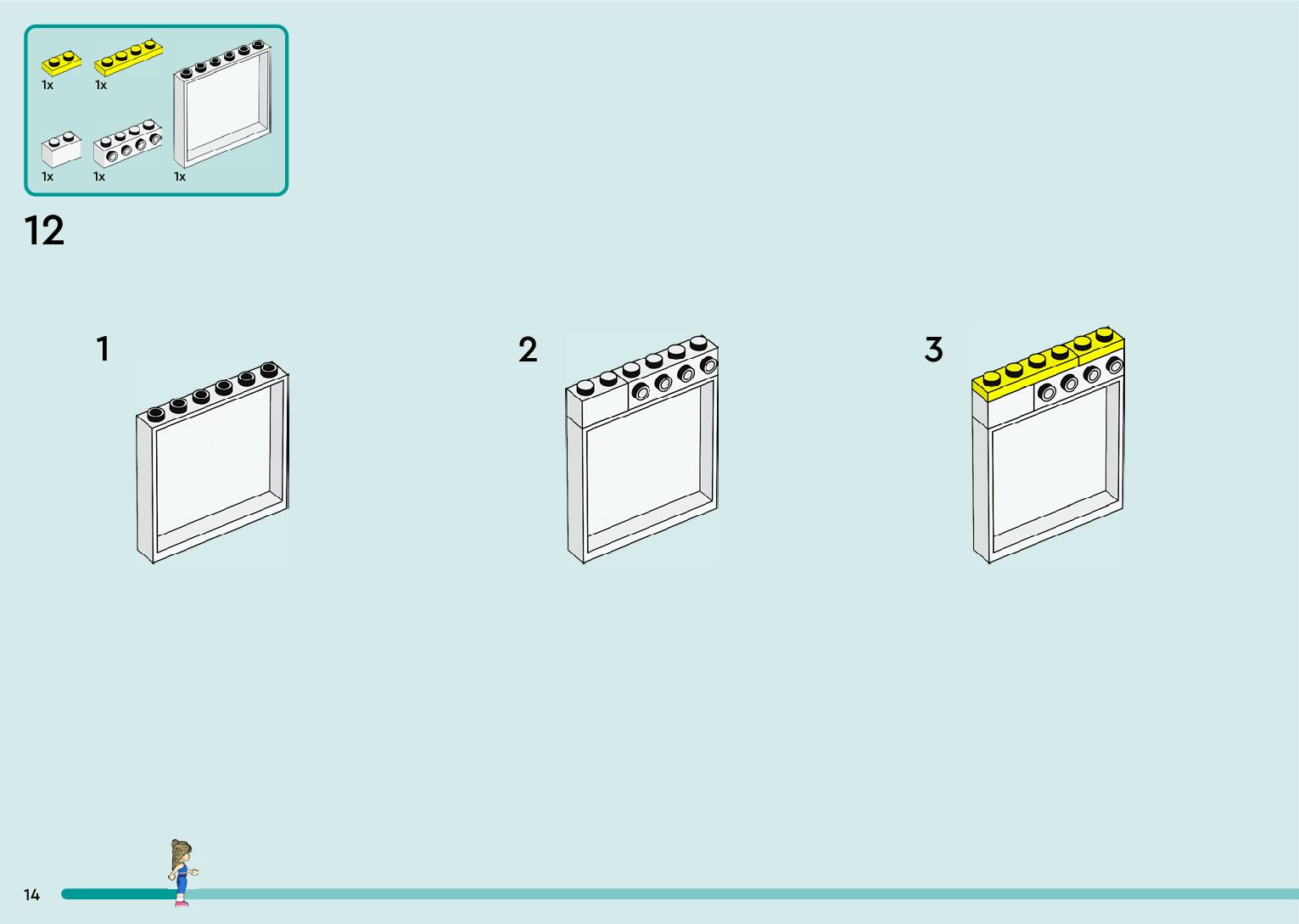 1x 1x
1x 1x 1x

12

1

2

3

14