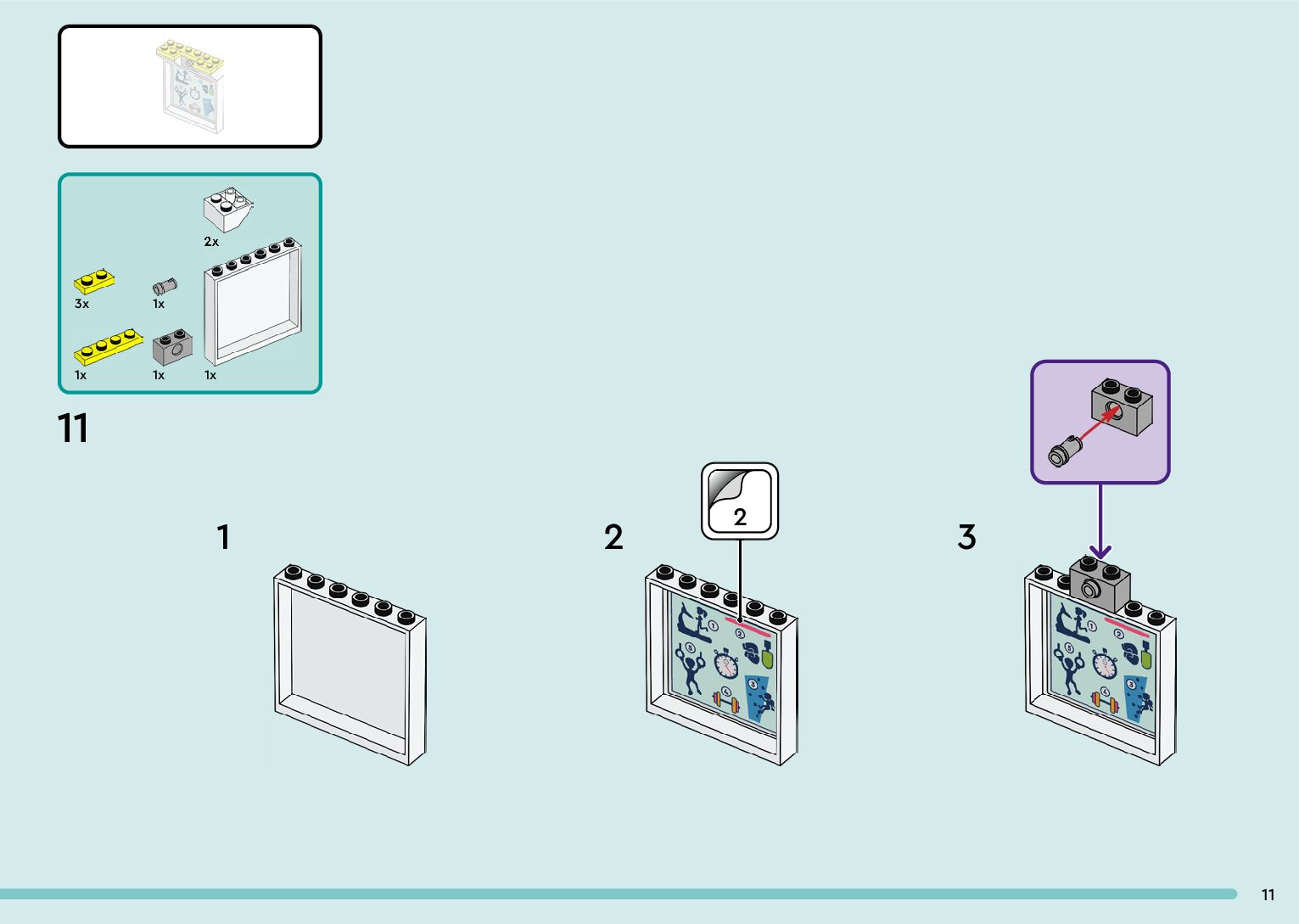 2x

3x

1x

1x

1x

1x

11

1

2

2

3

11