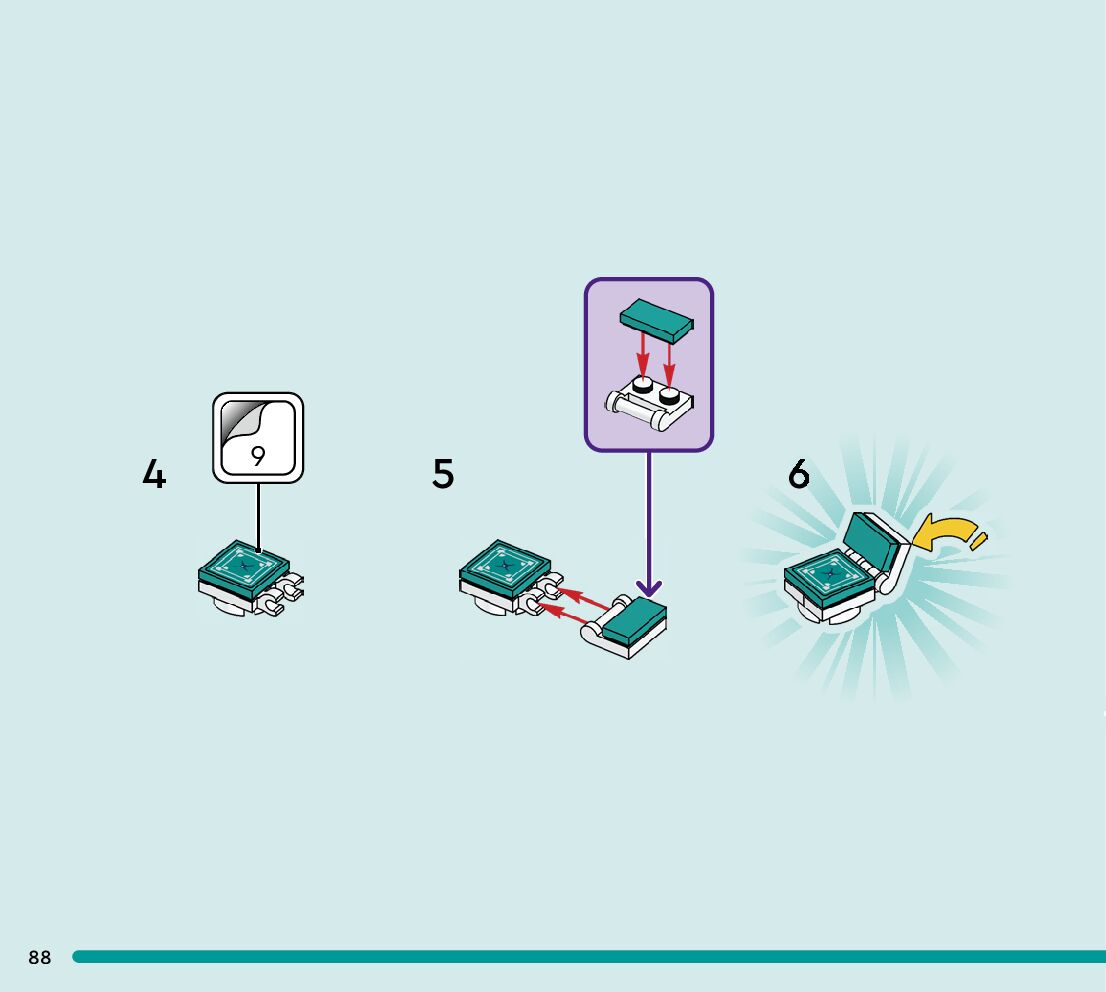 4

9

5

6

88