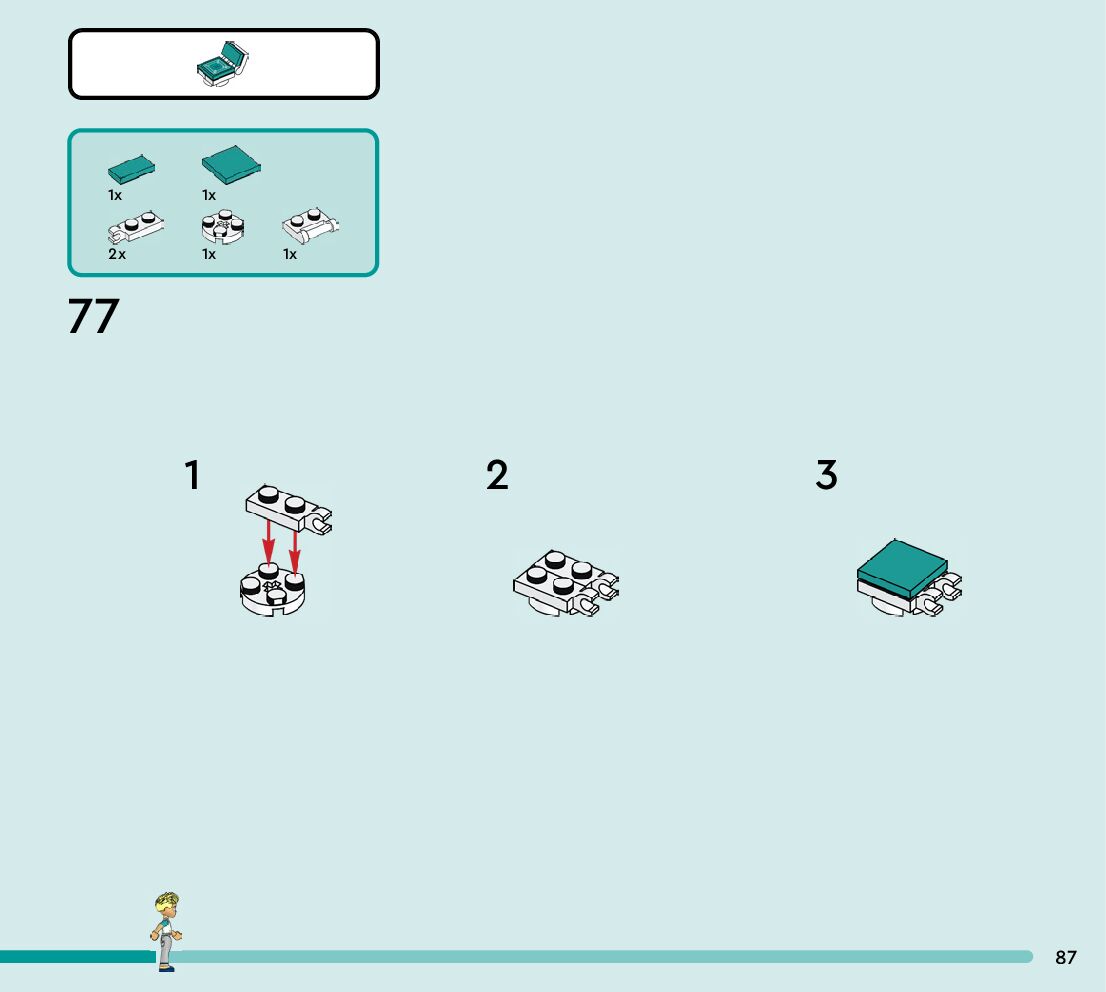 1x 1x
2x 1x 1x

77

1

2

3

87