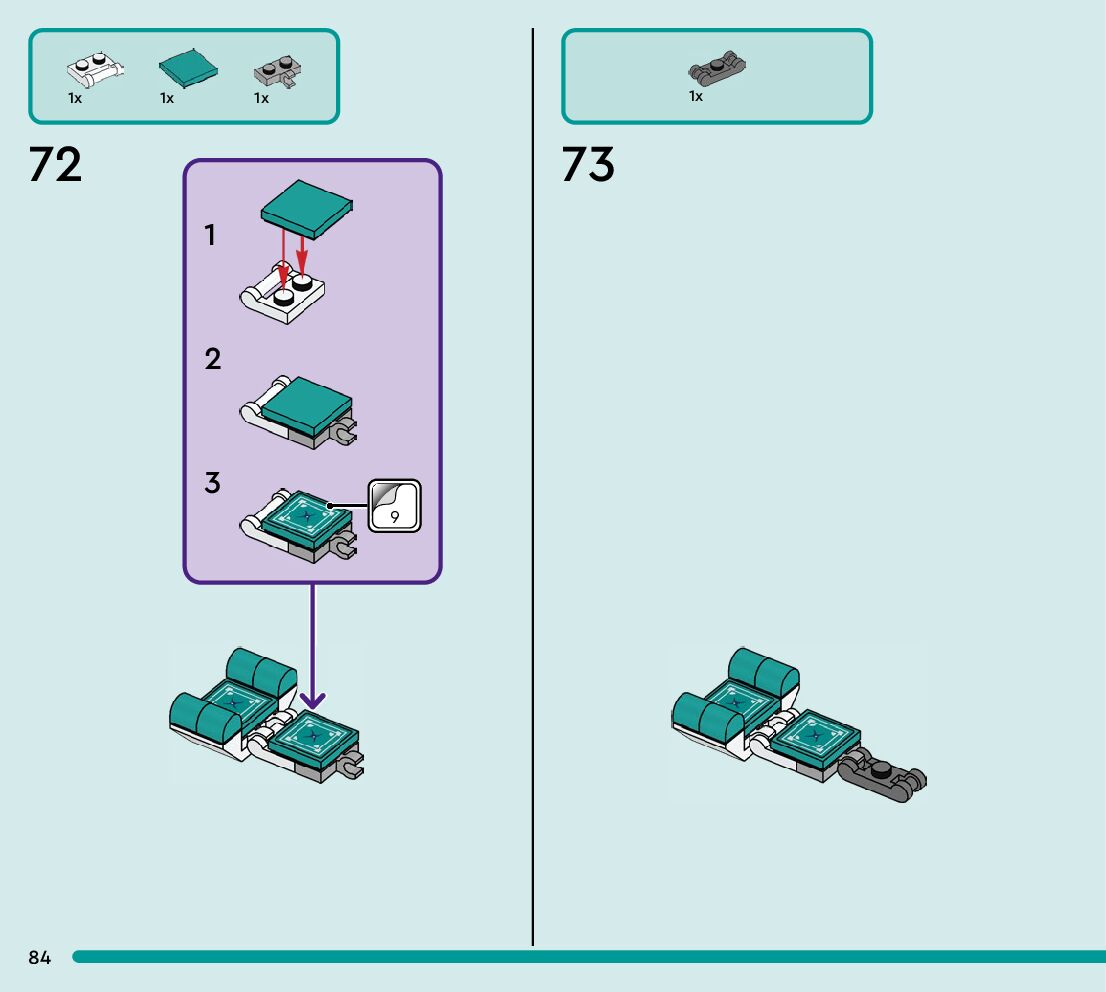 1x 1x 1x

72

1

2

3

9

1x

73

84