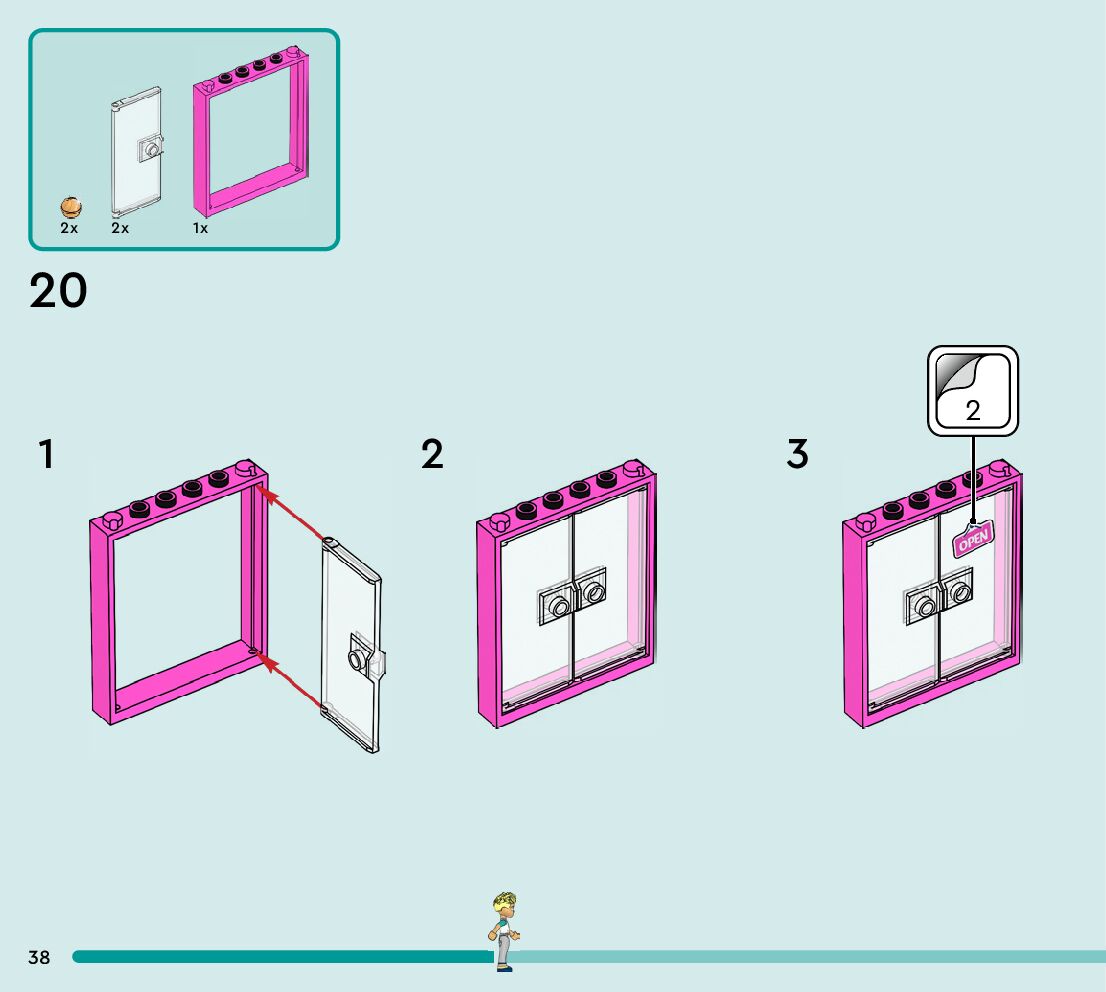 2x 2x 1x

20

1

2

3

2

OPEN

38