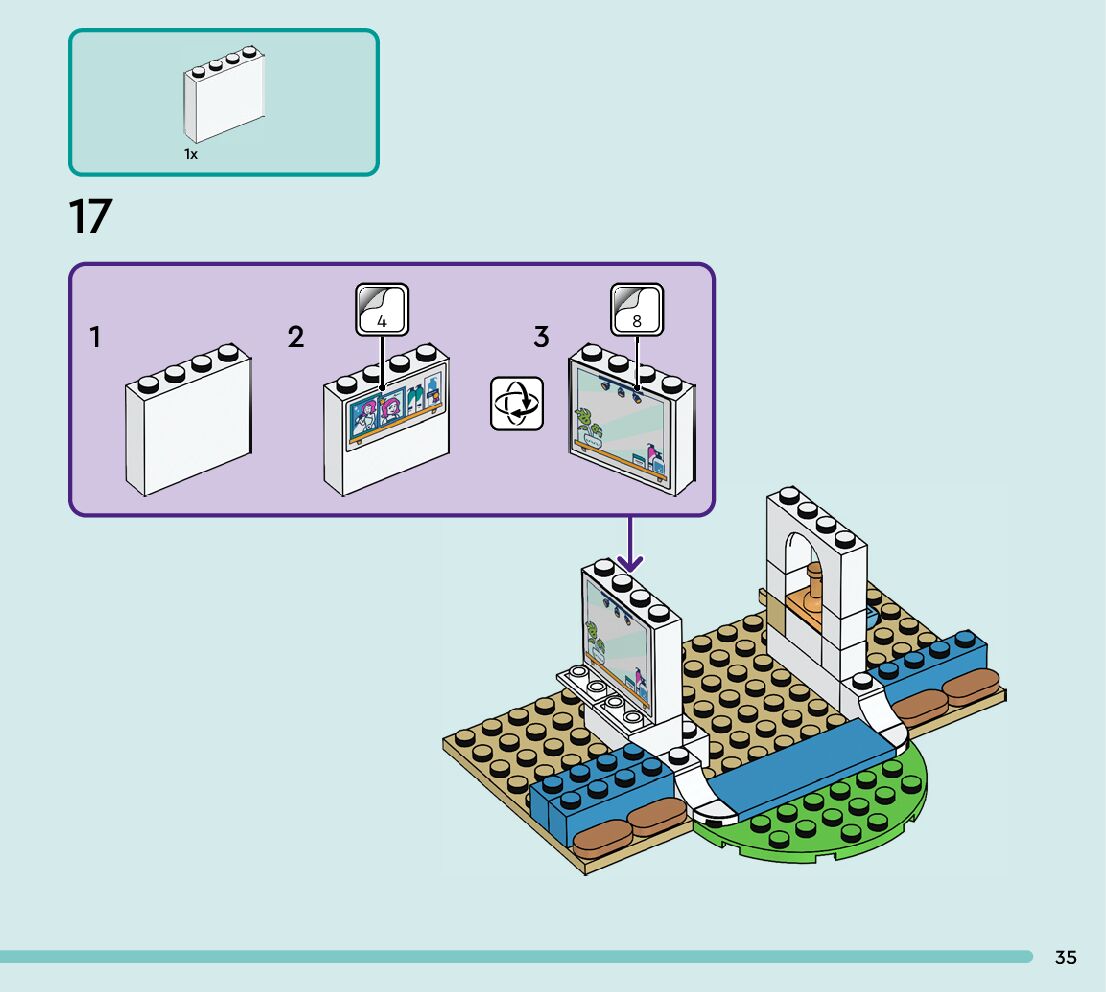 1x

17

1

2

4

3

8

35