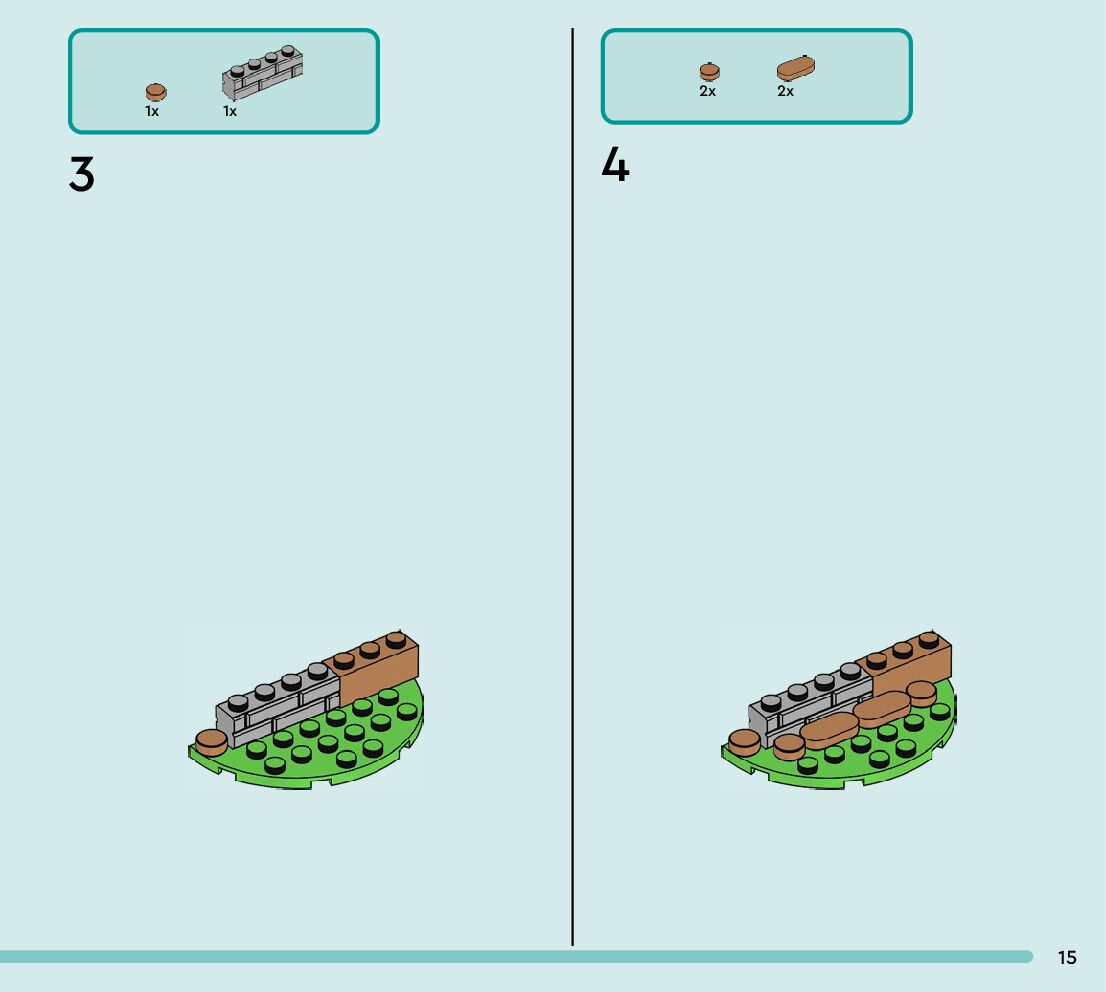 1x 1x

3

2x 2x

4

15