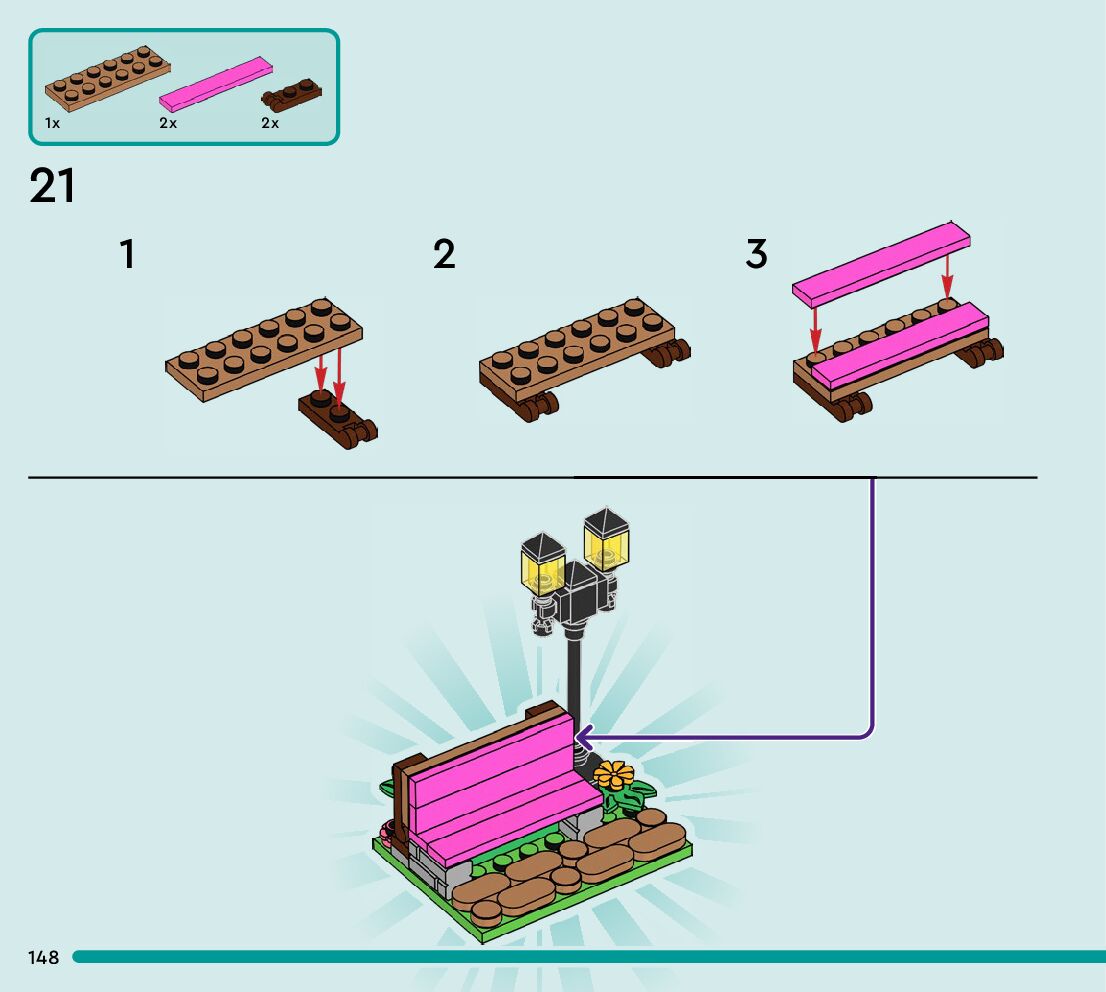 1x 2x 2x

21

1

2

3

148