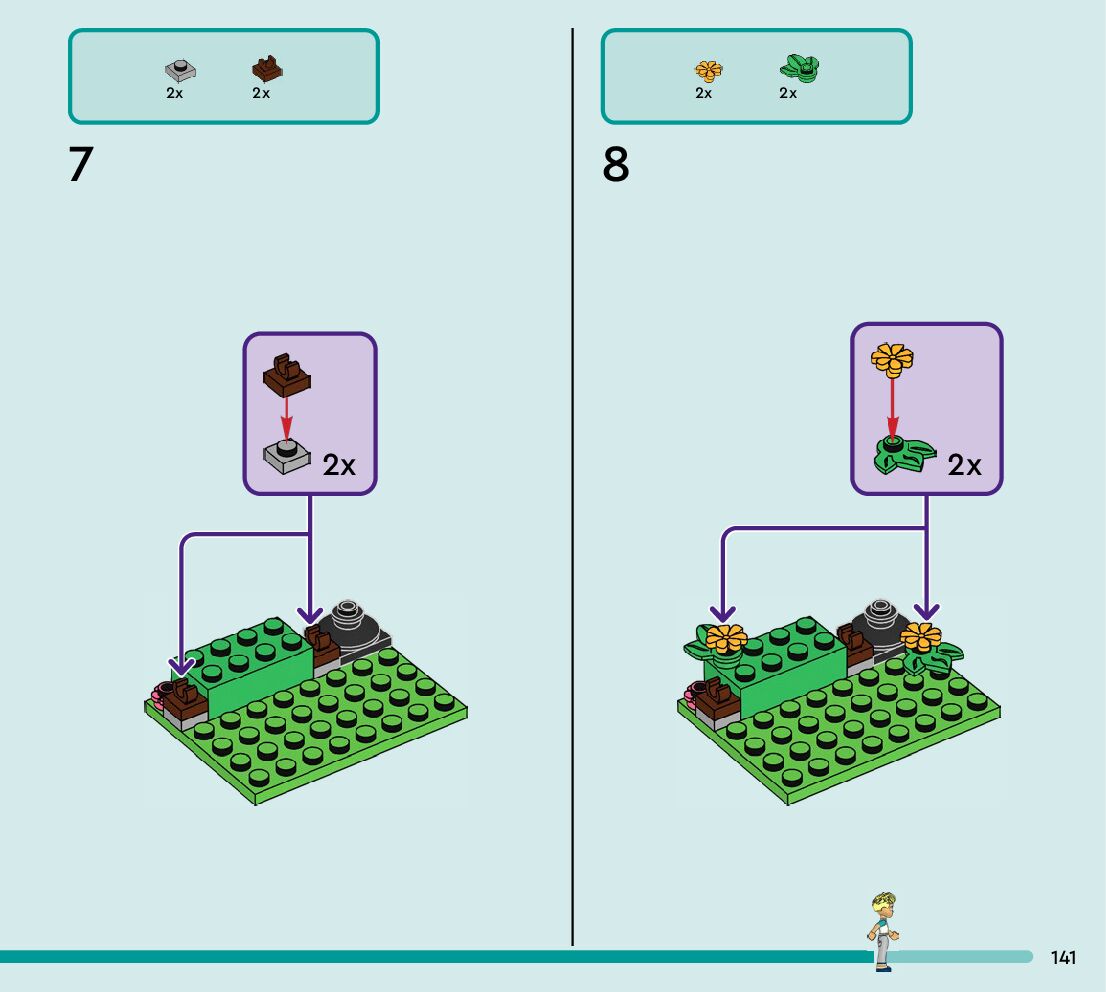 2x 2x

7

2x

2x 2x

8

2x

141