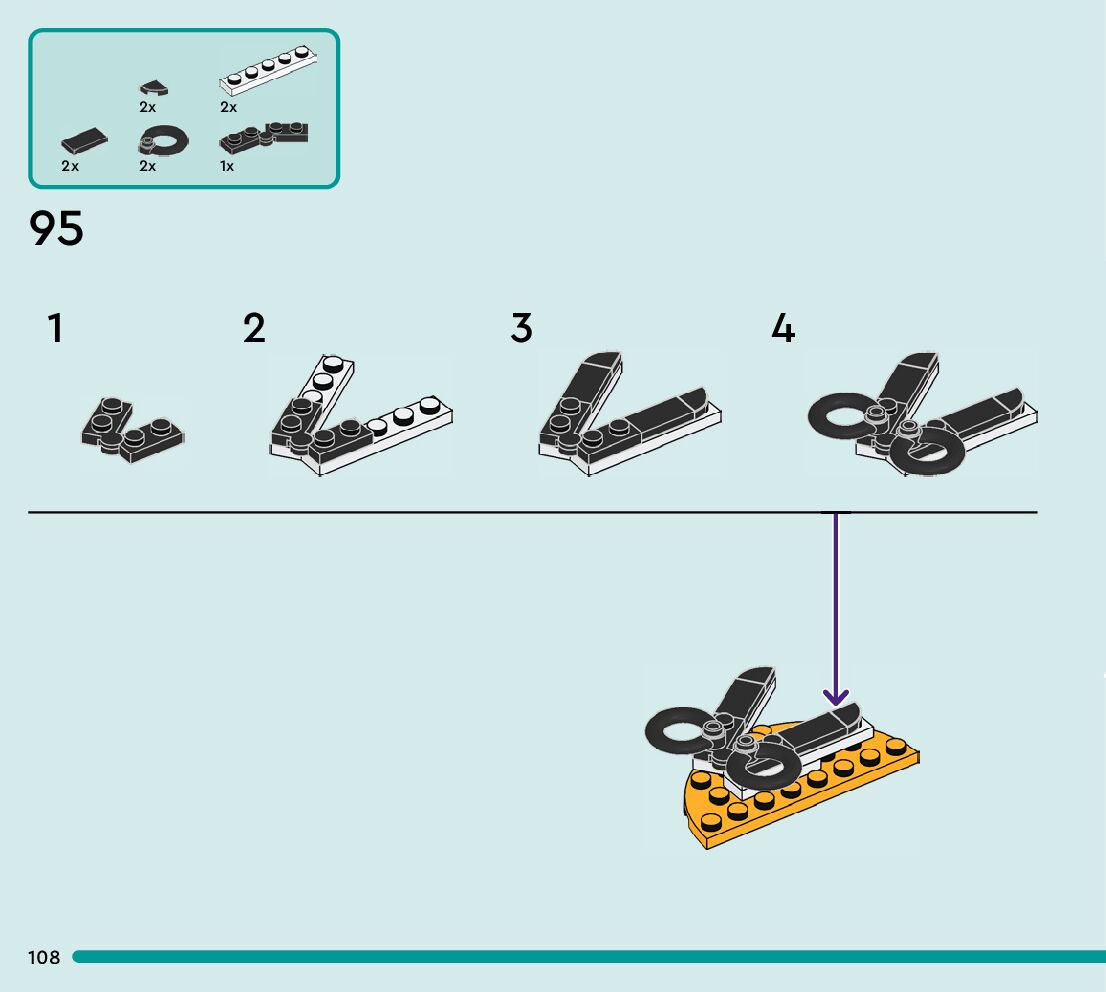 2x
2x
2x
2x
1x

95

1

2

3

4

108