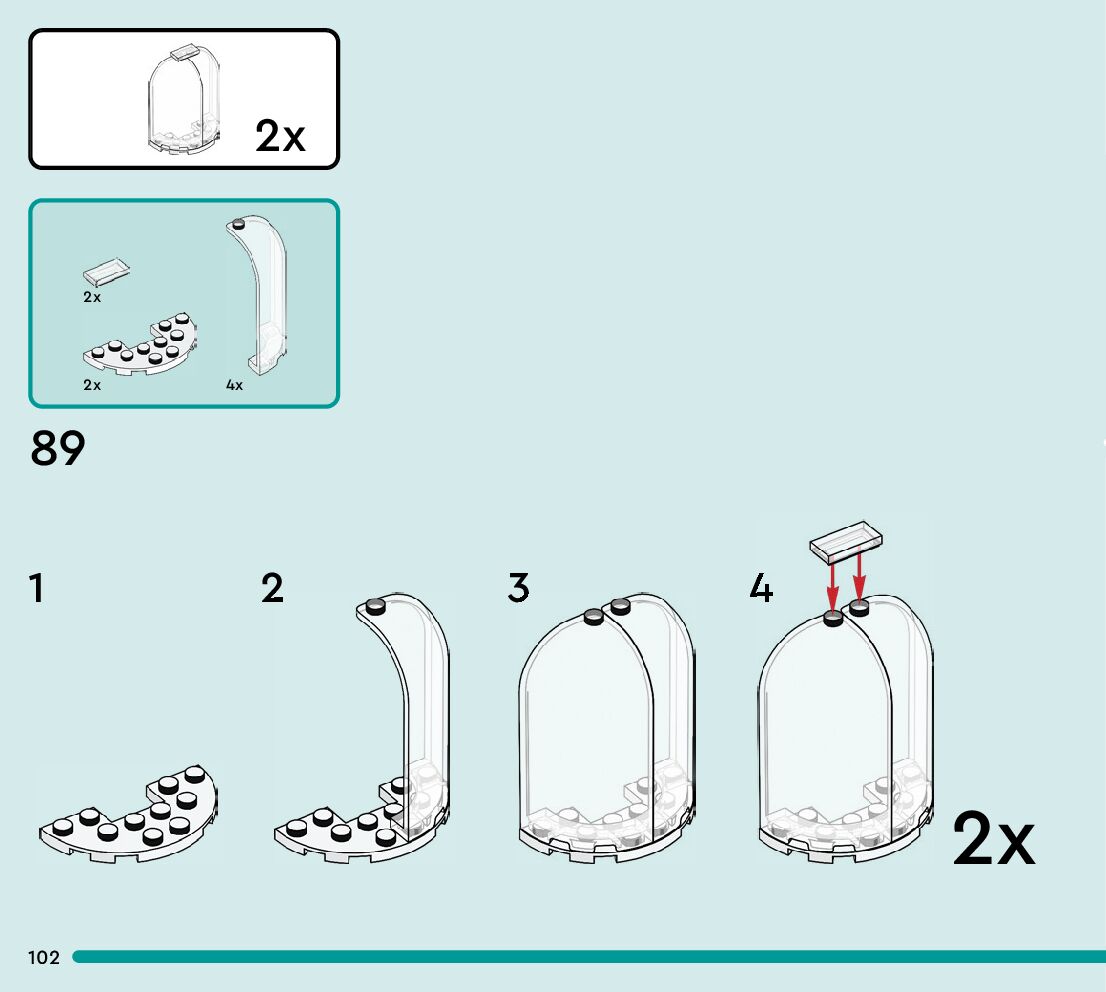 2x

2x

2x

4x

89

1

2

3

4

2x

102