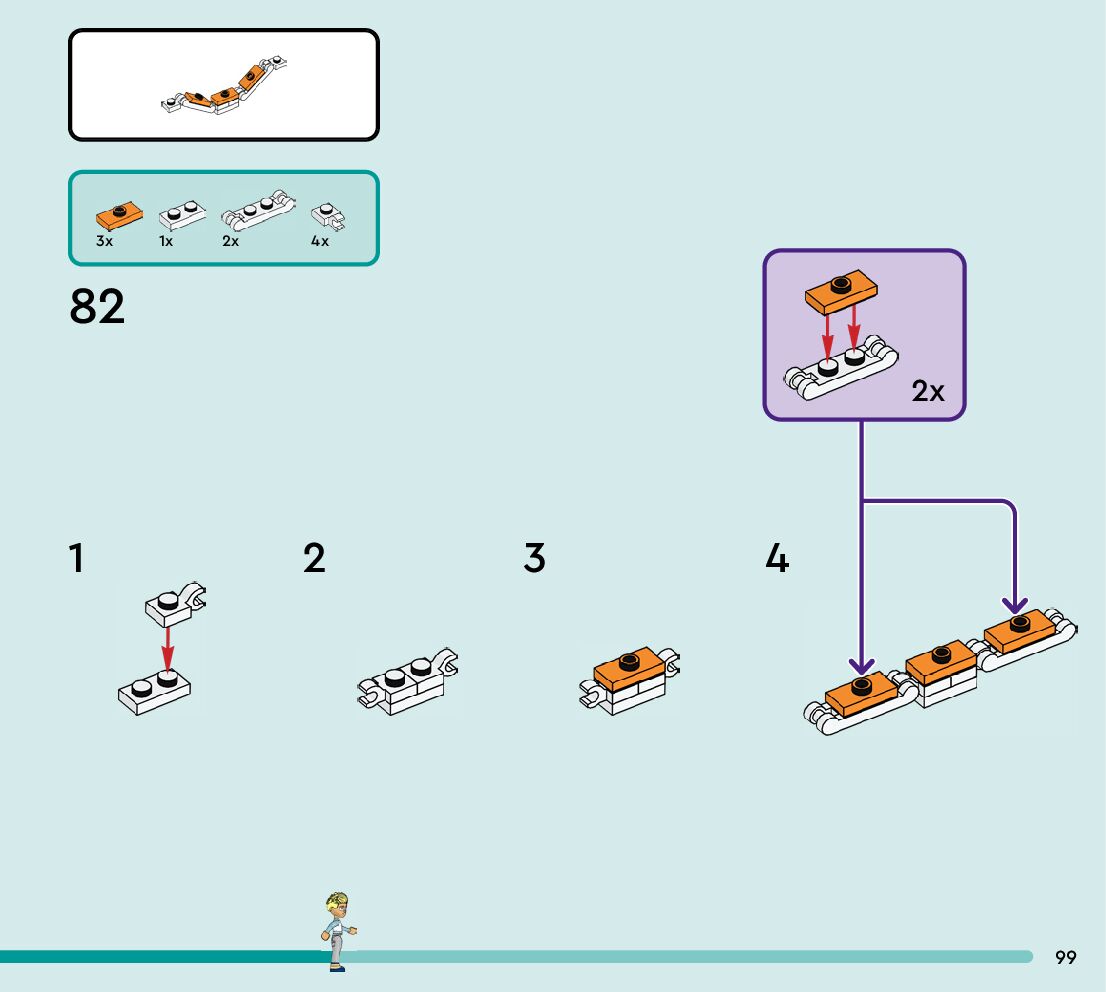 3x 1x 2x 4x

82

2x

1

2

3

4

99