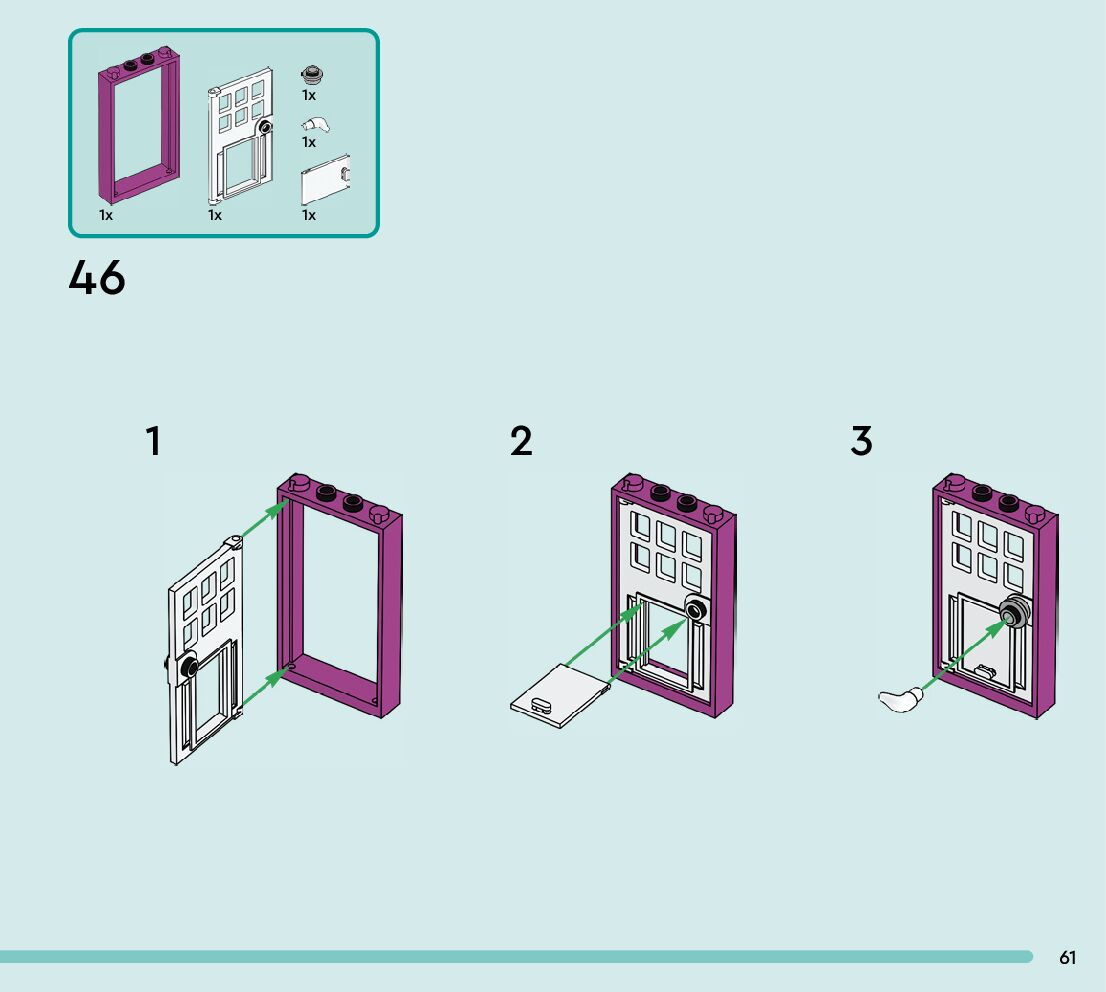 1x
1x
1x
1x
1x

46

1

2

3

61