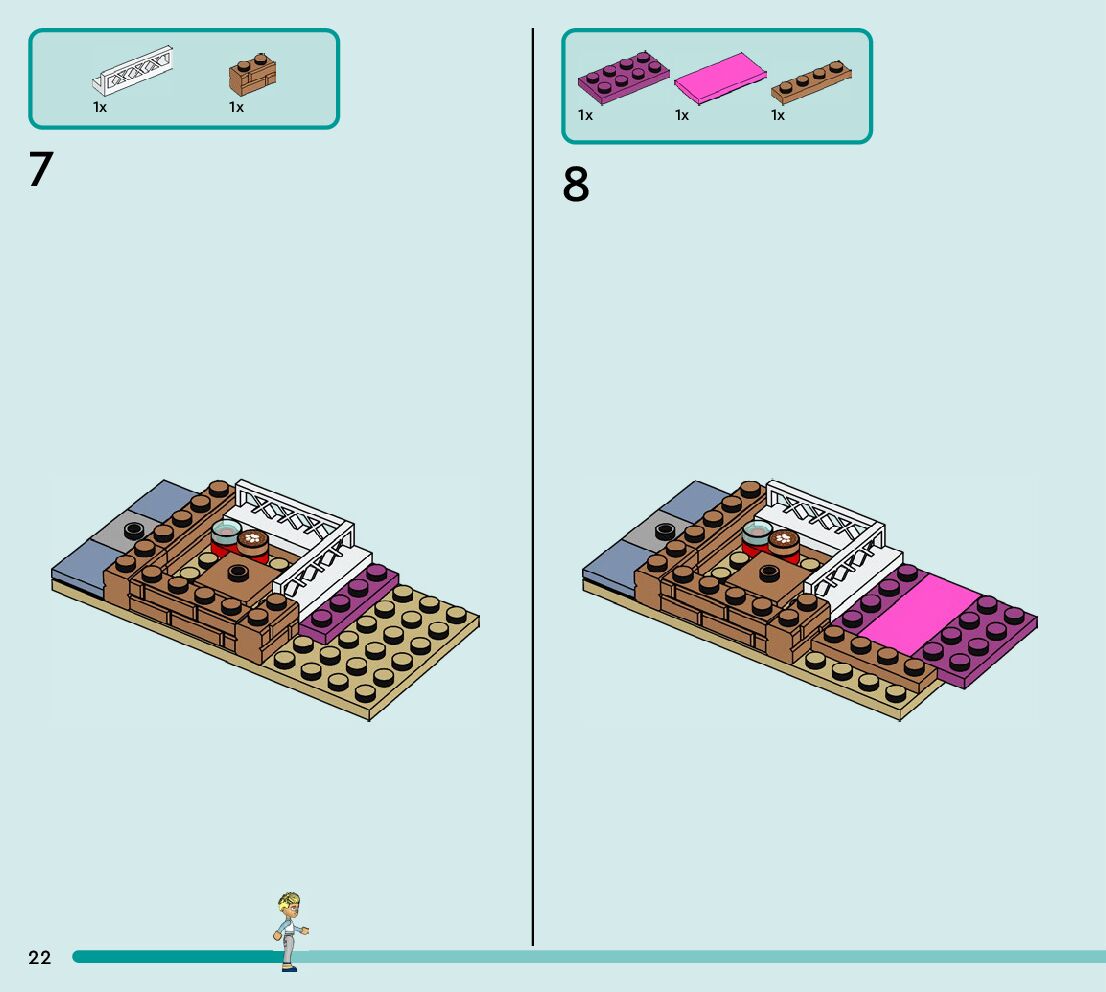 1x 1x

7

1x 1x 1x

8

22