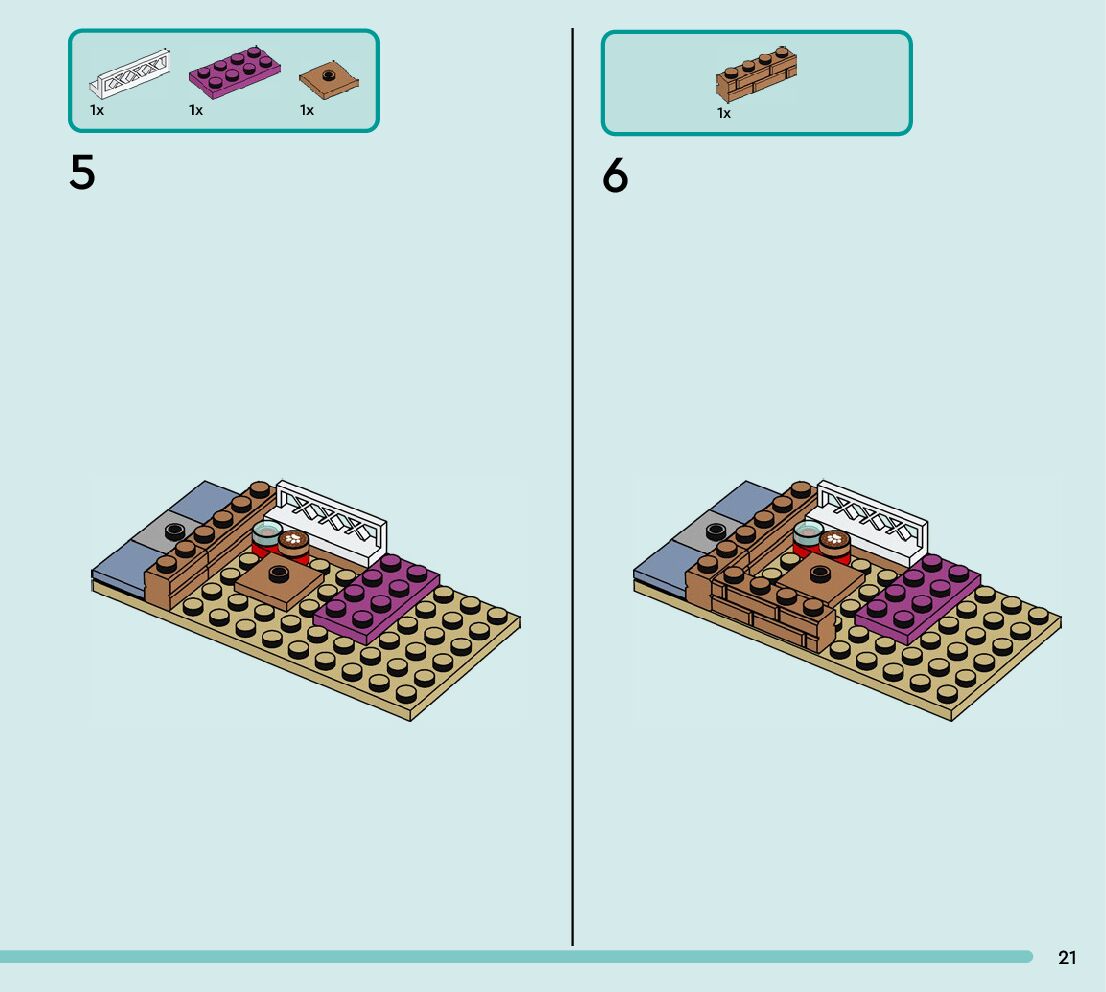 1x 1x 1x

5

1x

6

21