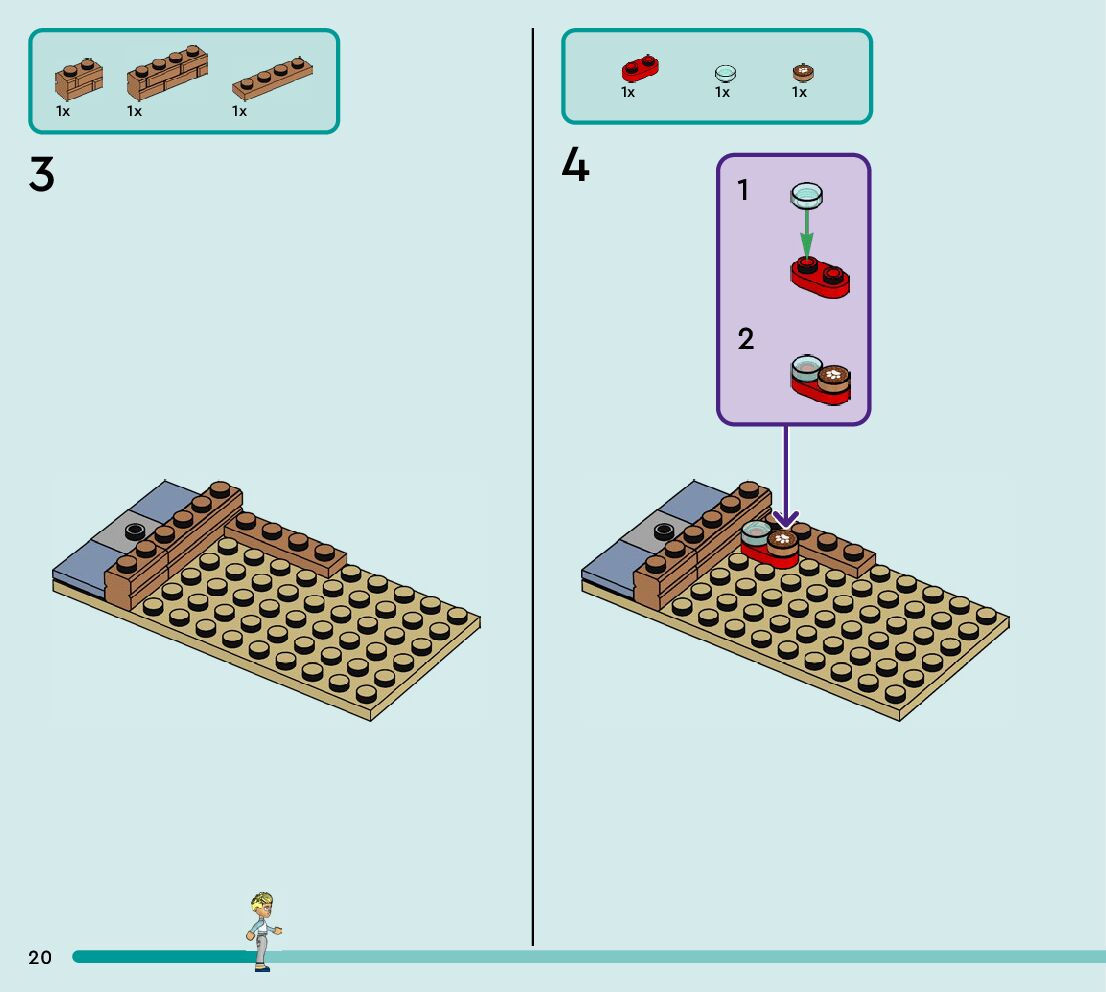 1x 1x 1x

3

1x 1x 1x

4

1

2

20