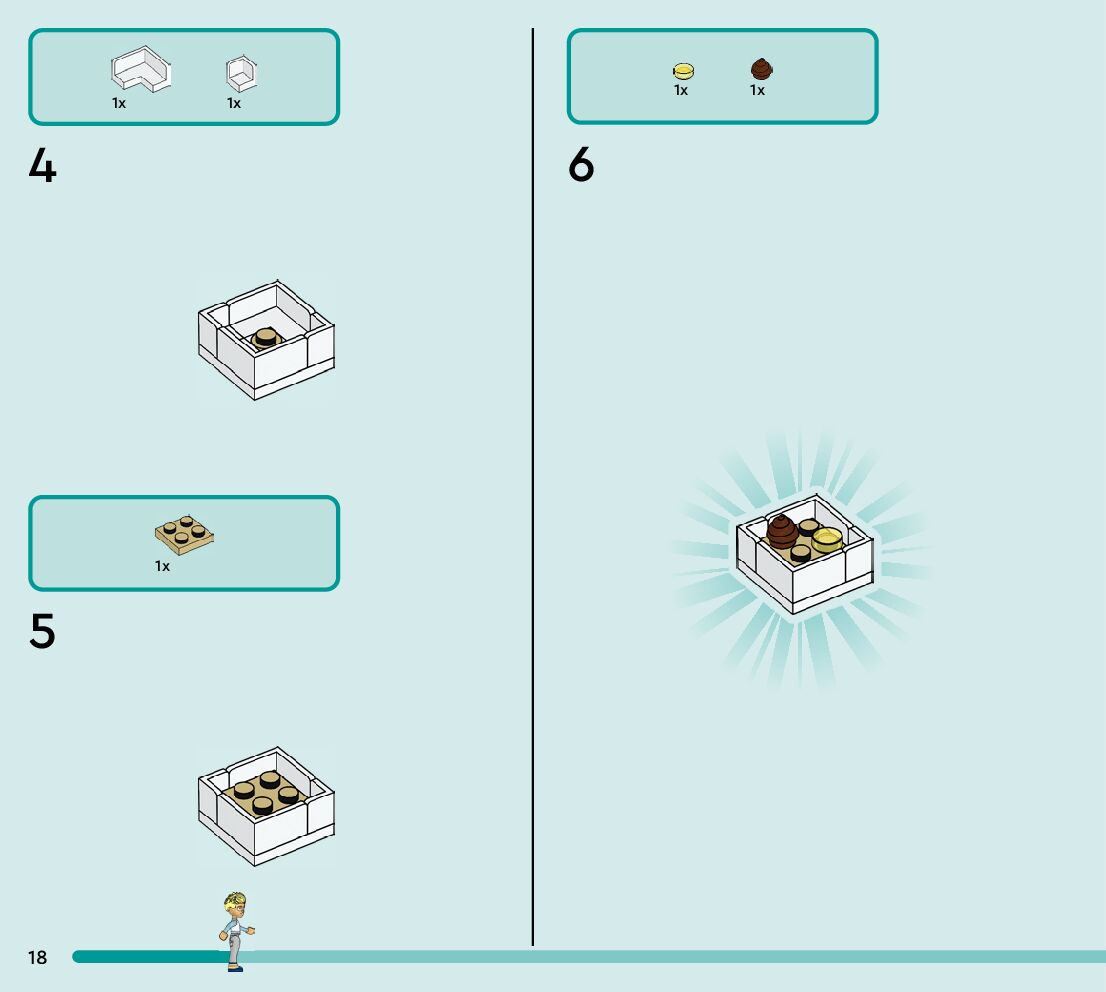 1x 1x

4

1x

5

1x 1x

6

18