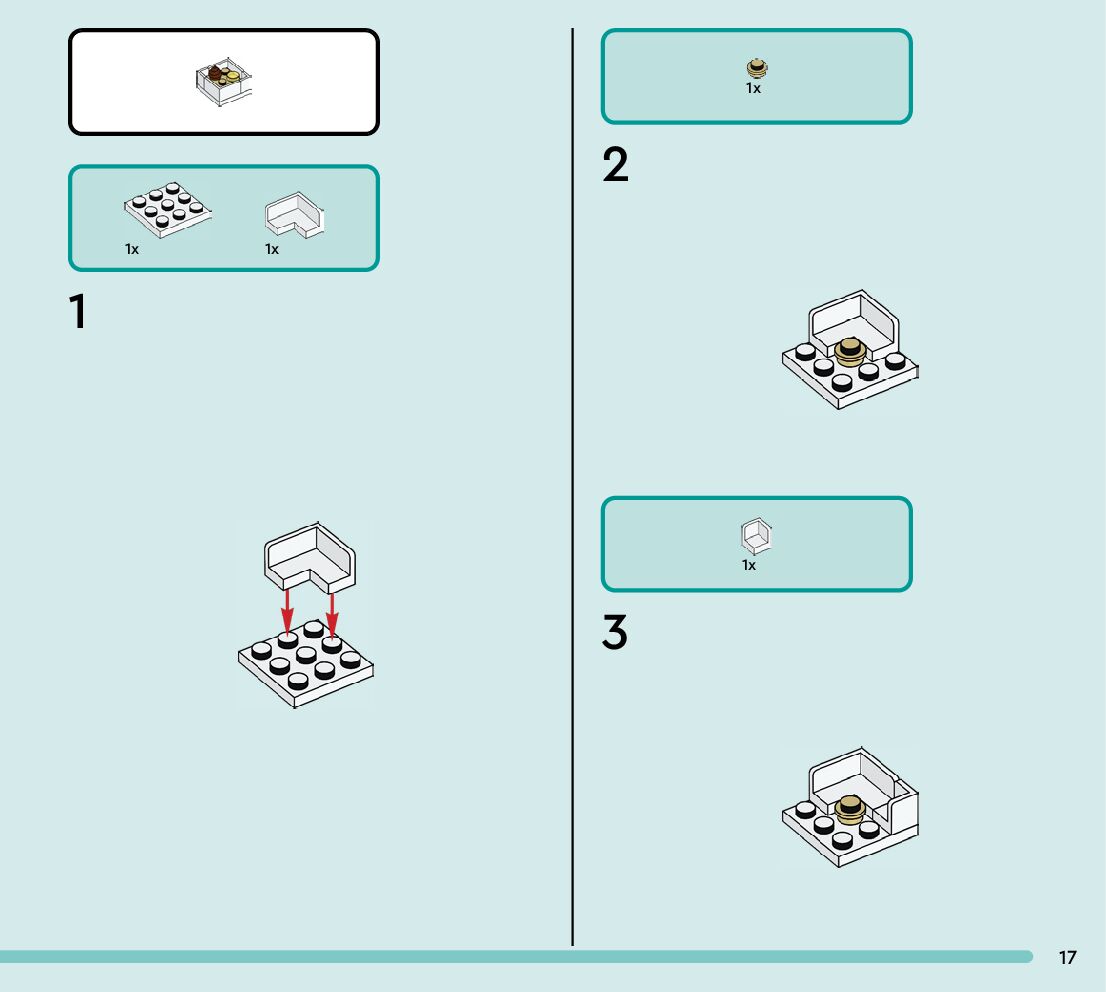 1x 1x

1

1x

2

1x

3

17