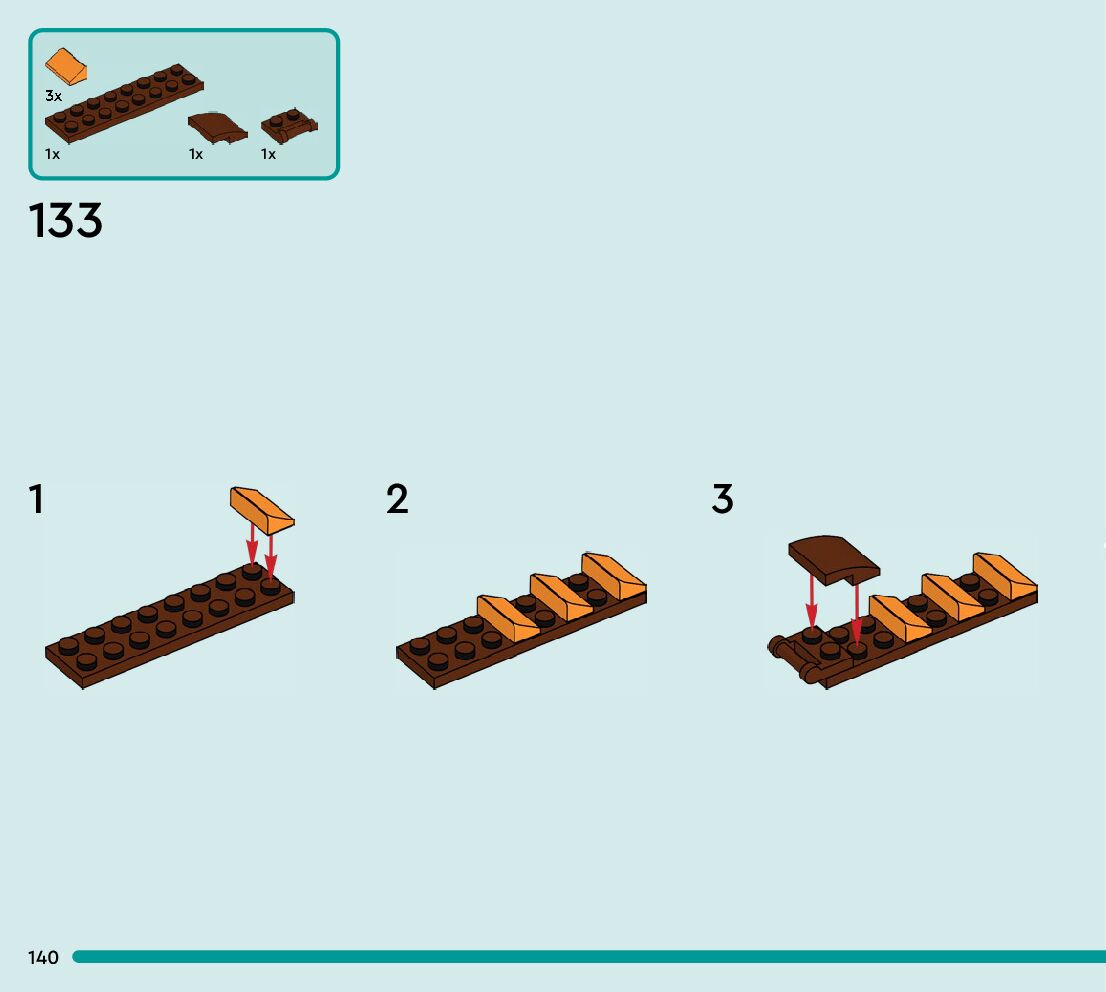 3x
1x
1x
1x

133

1

2

3

140