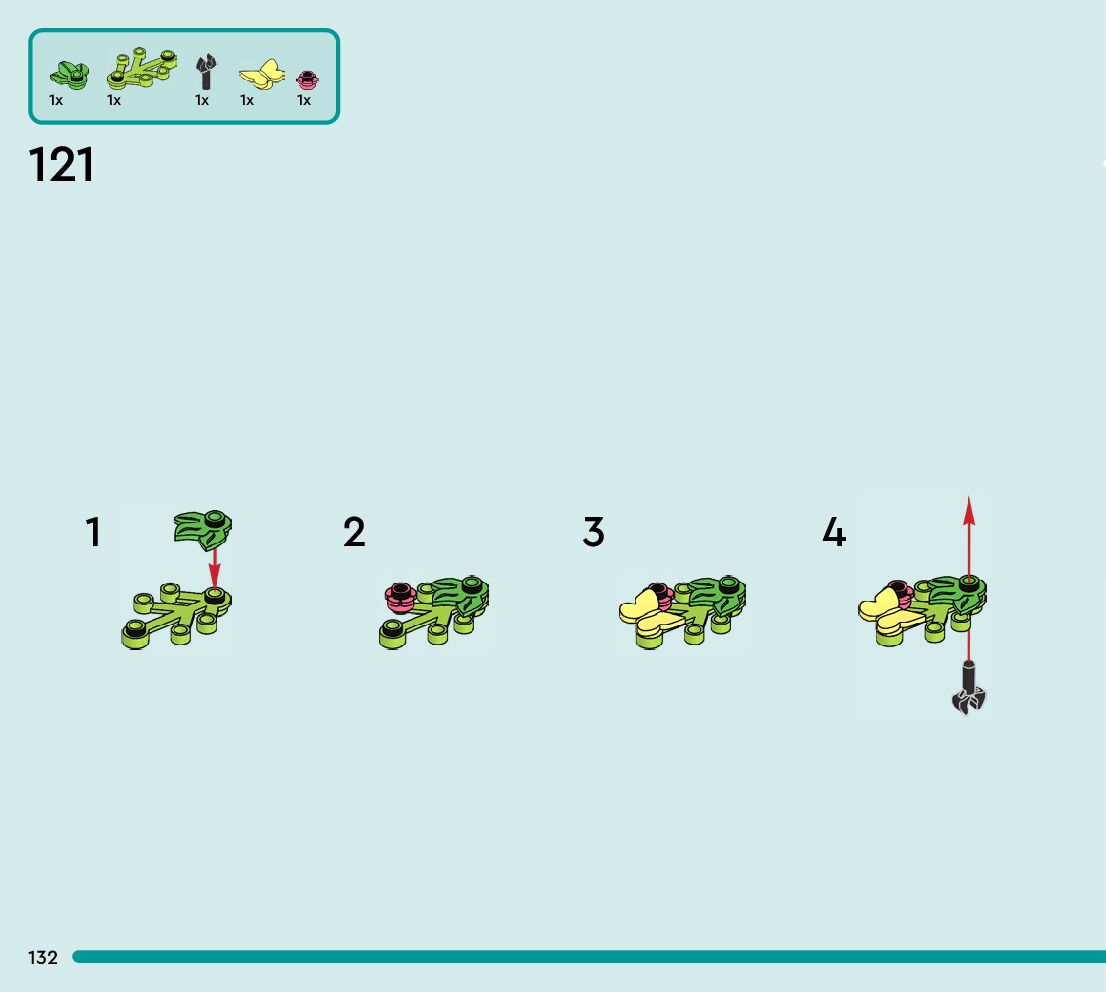 1x 1x 1x 1x 1x

121

1

2

3

4

132