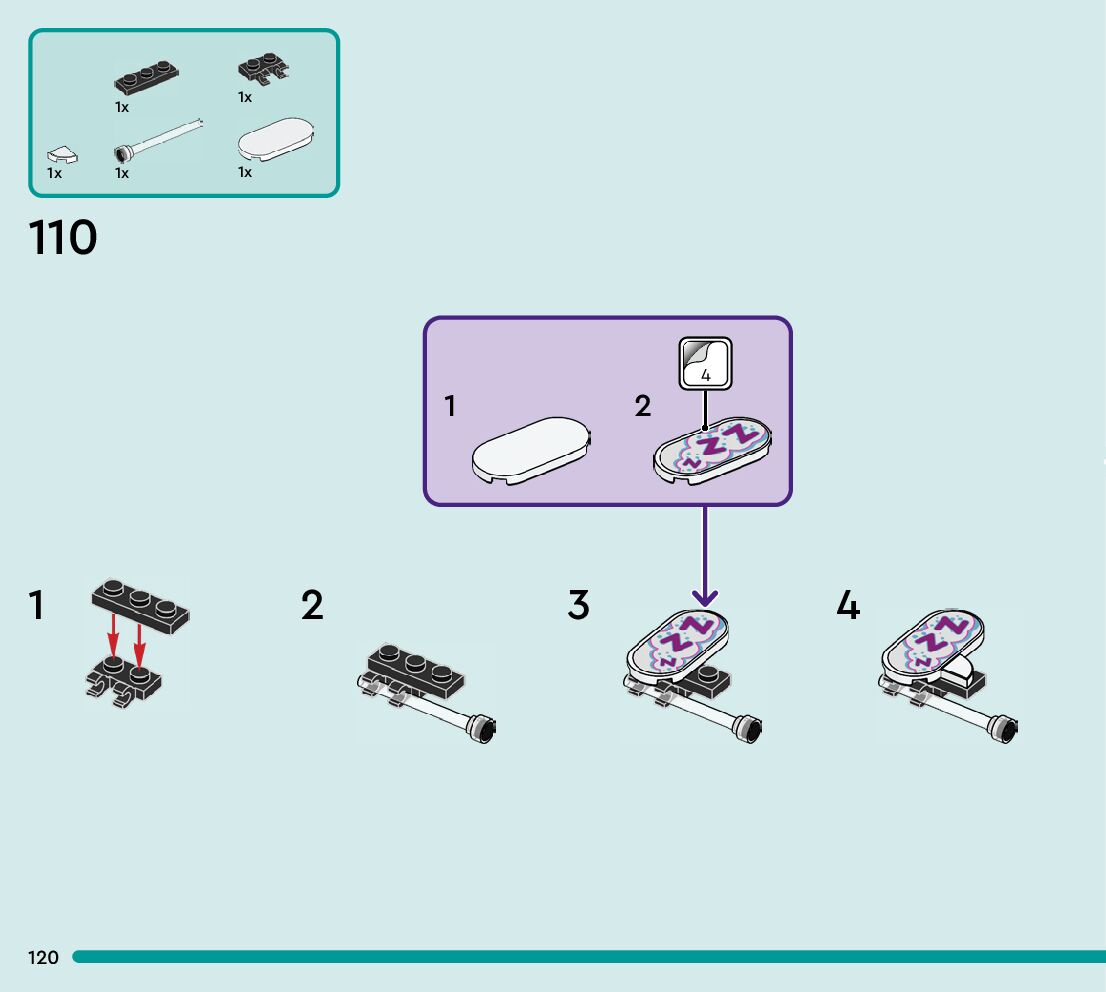 1x
1x
1x
1x
1x

110

1
2
4

1
2
3
4

120