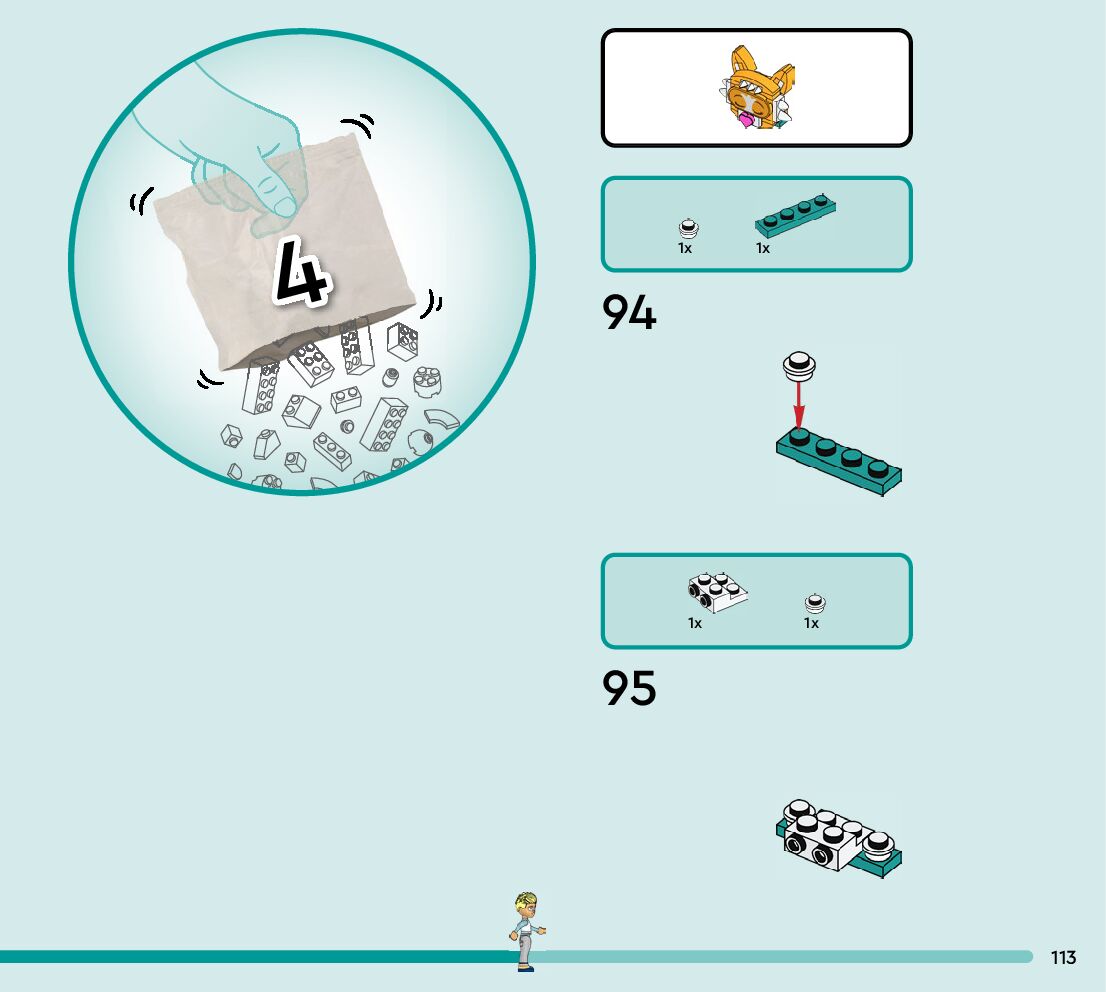 4

1x 1x

94

1x 1x

95

113