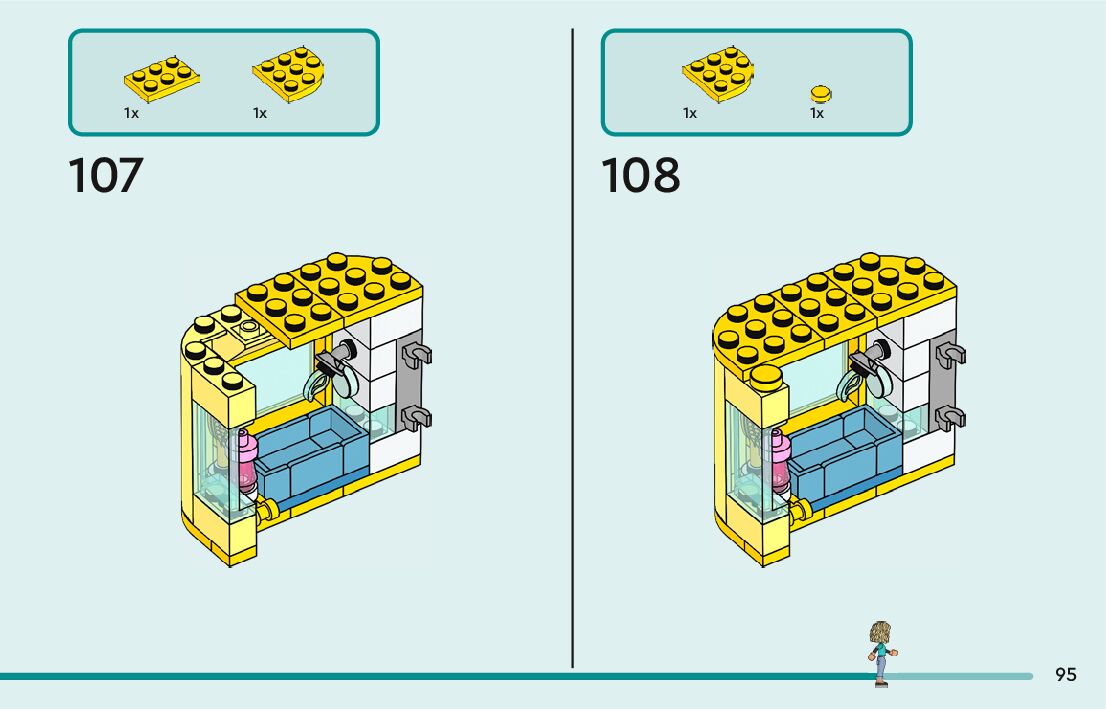 1x 1x

107

1x 1x

108

95