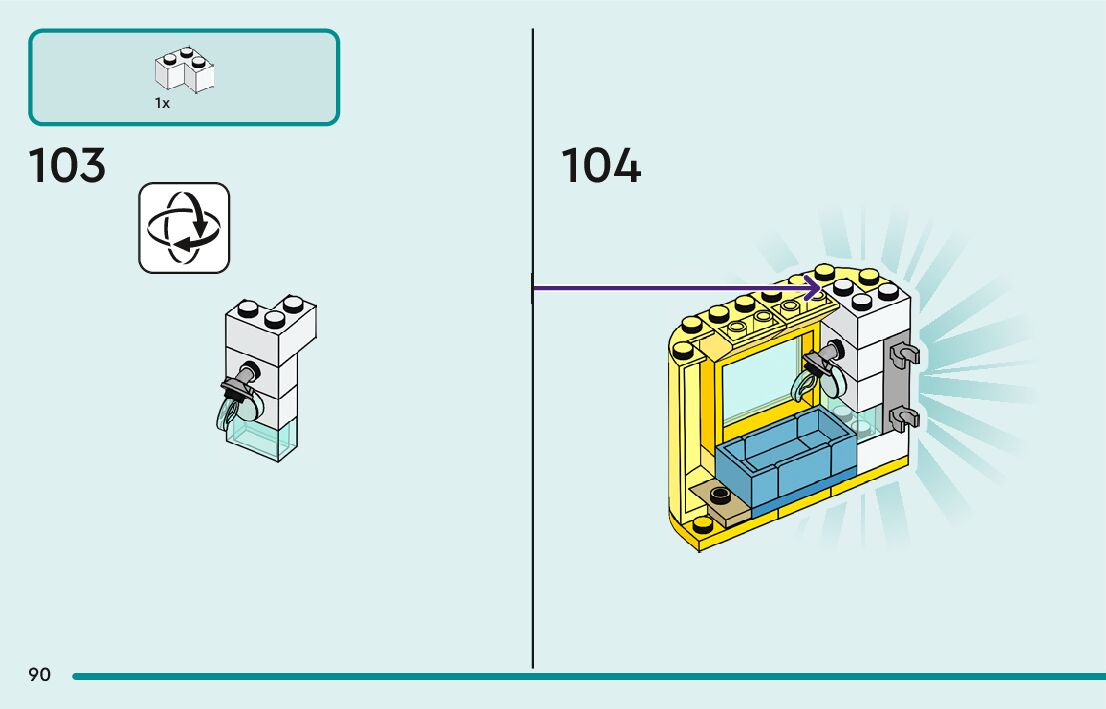 1x

103

104

90