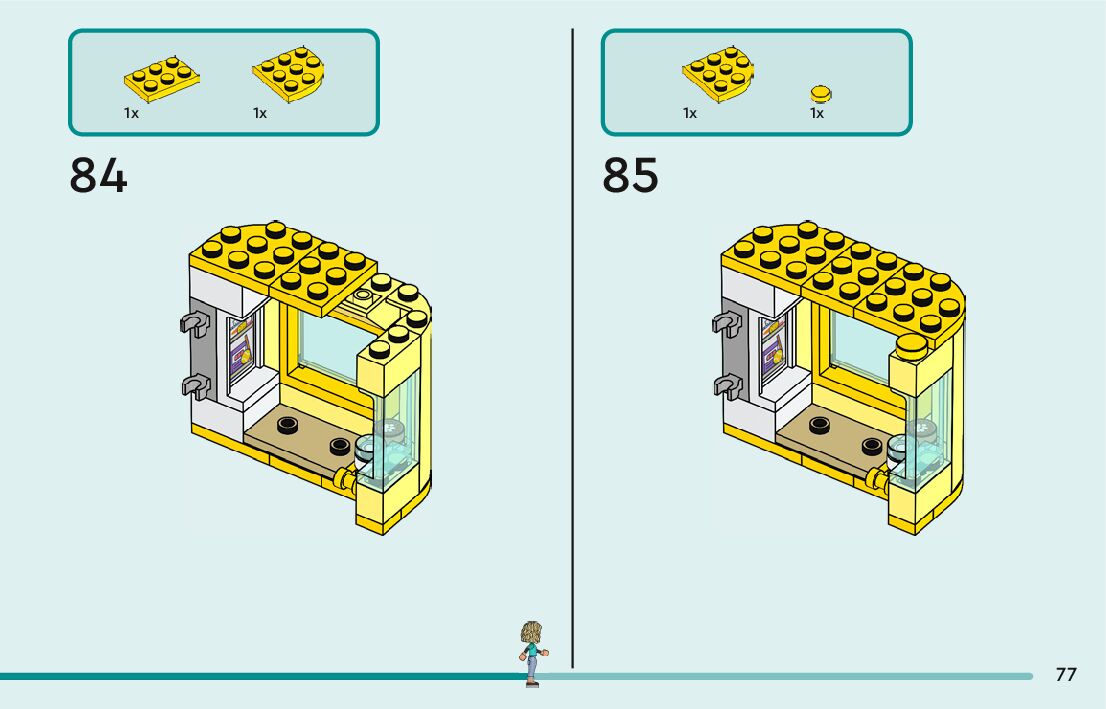 1x 1x

84

1x 1x

85

77