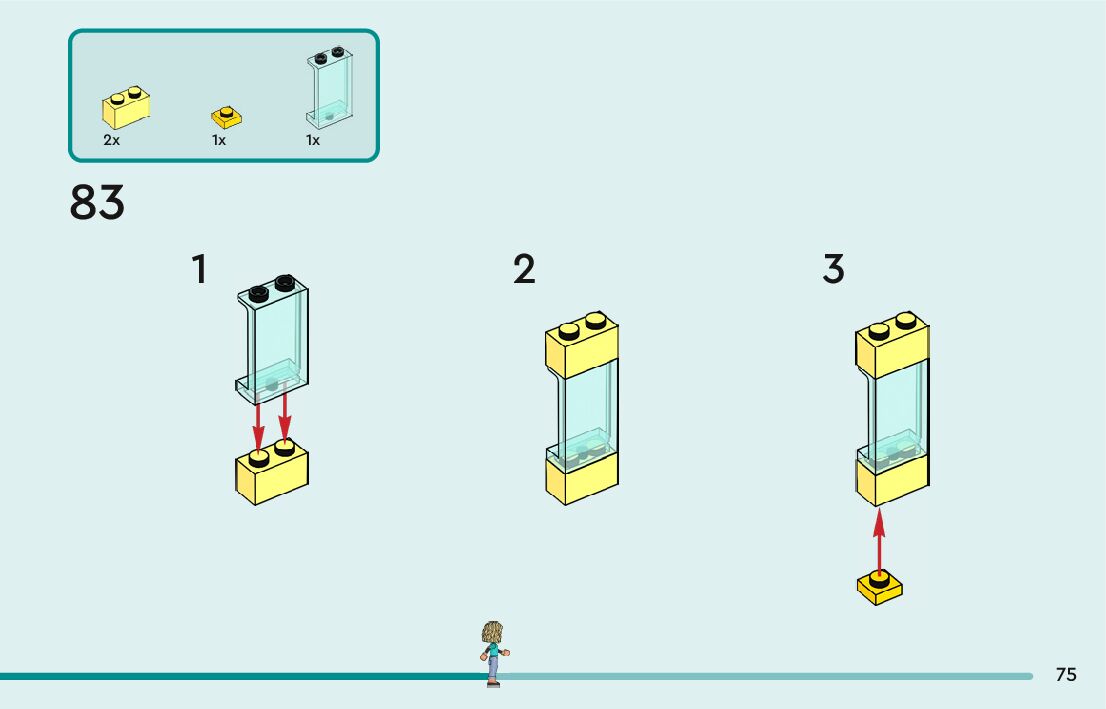 2x
1x
1x

83

1

2

3

75