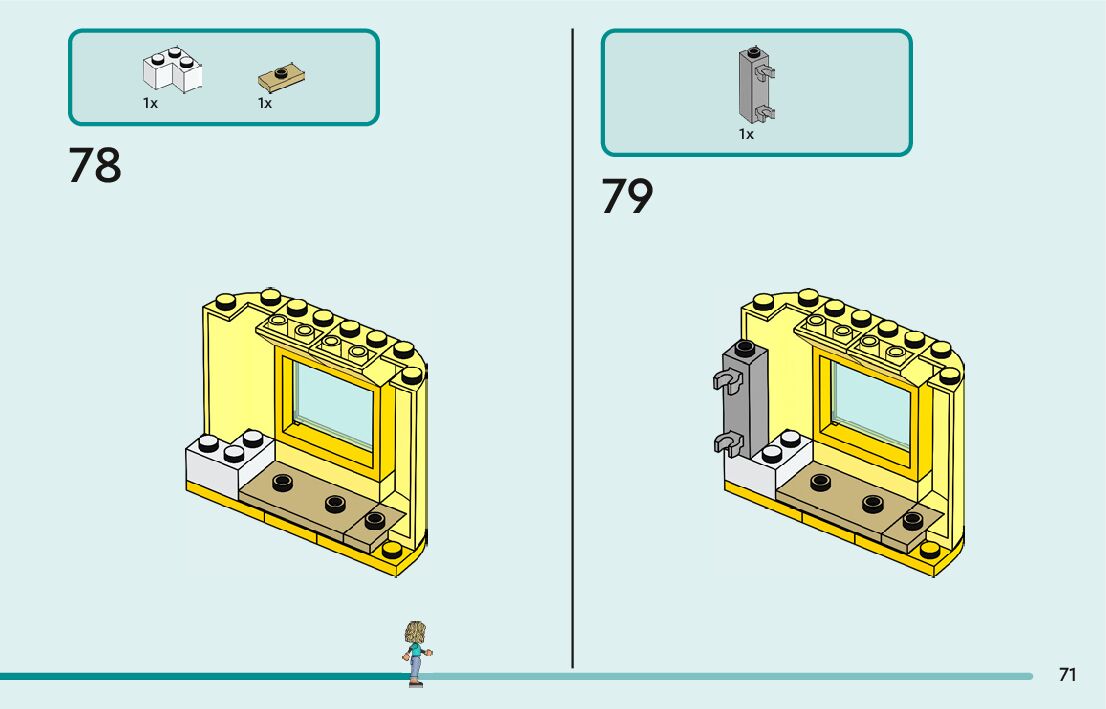 1x 1x

78

1x

79

71