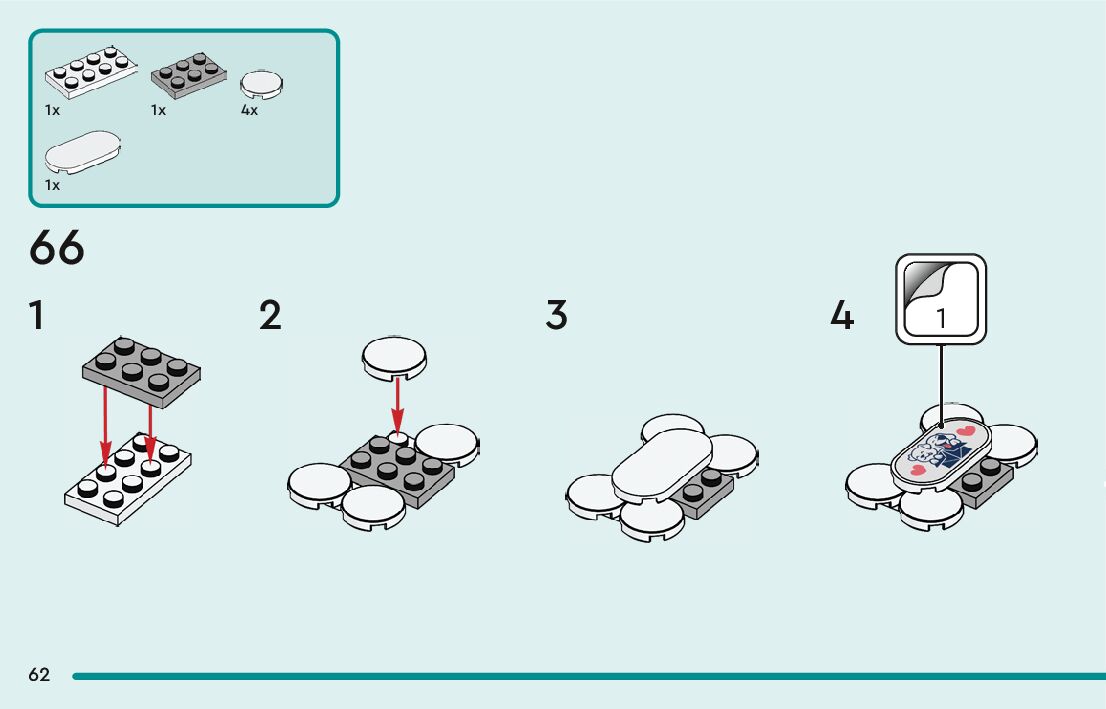 1x
1x
4x
1x

66

1

2

3

4

1

62