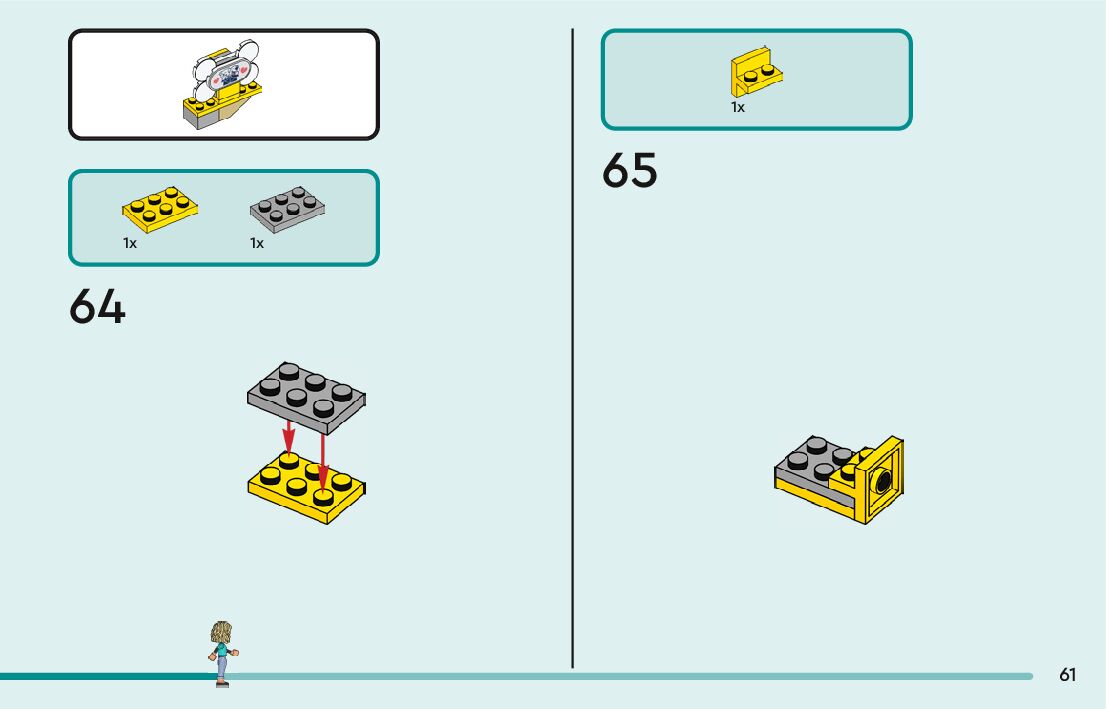 1x

1x

64

1x

65

61