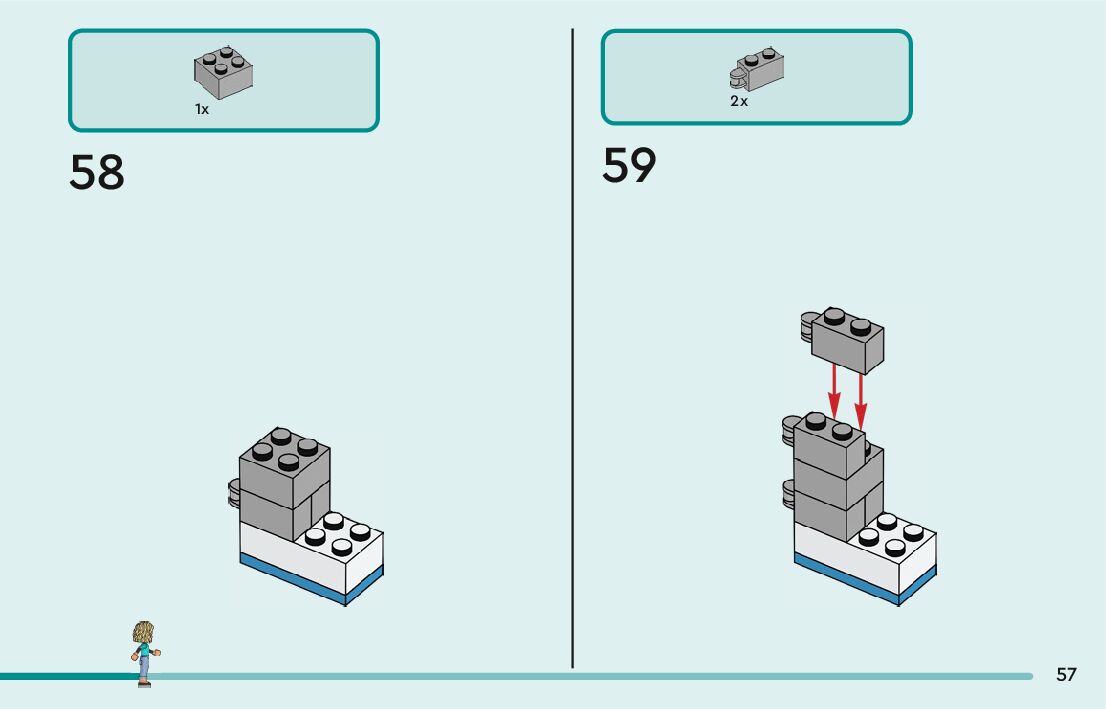 1x

58

2x

59

57