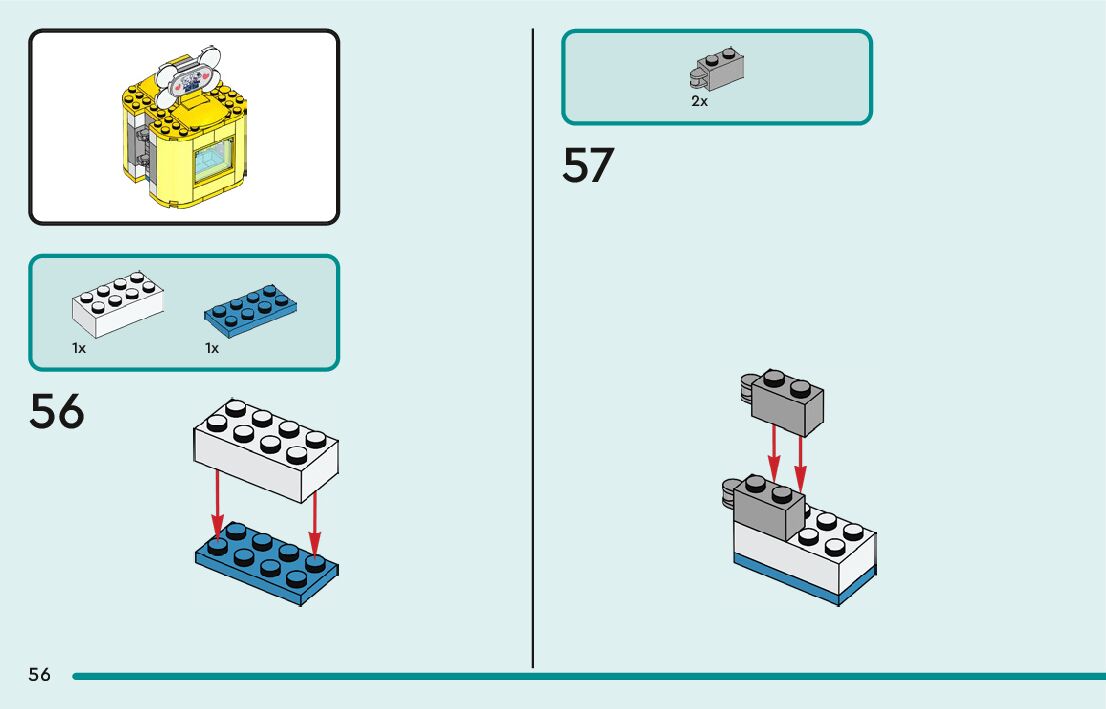 1x

1x

56

2x

57

56