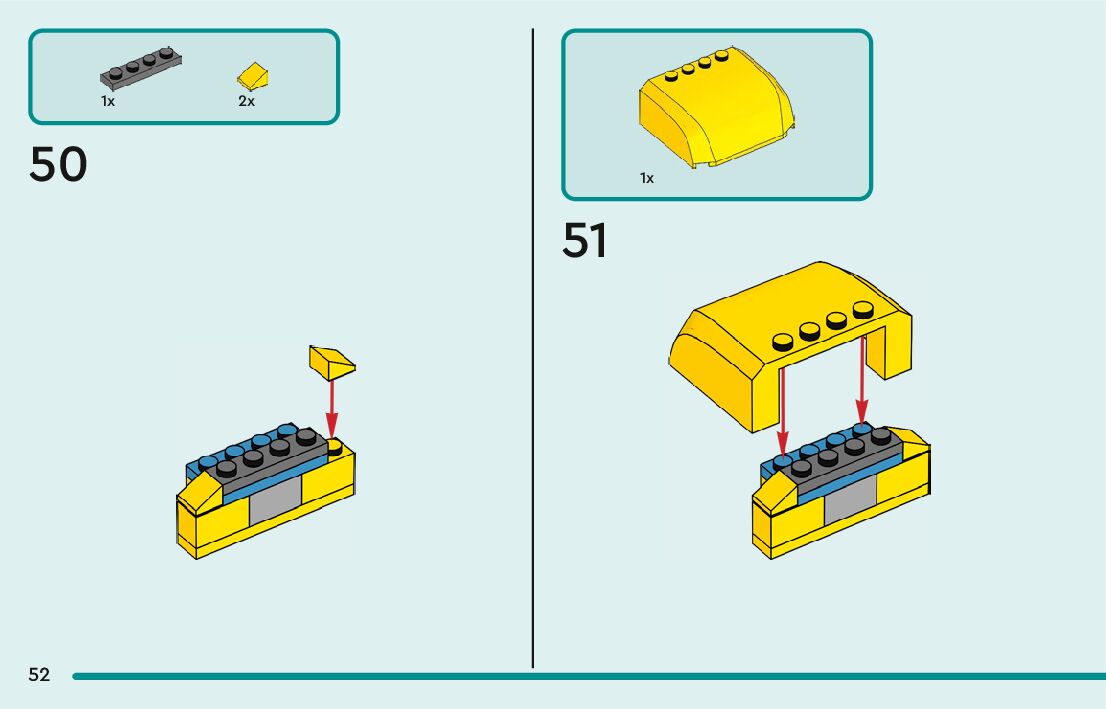 1x
2x

50

1x

51

52