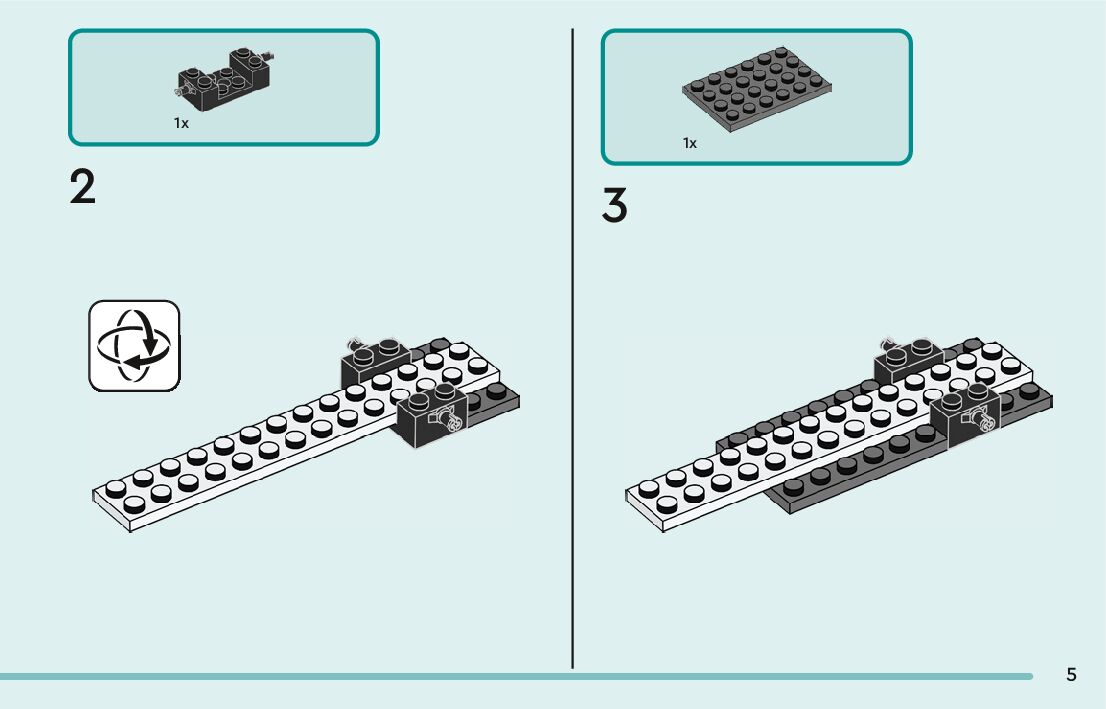 1x

2

1x

3

5