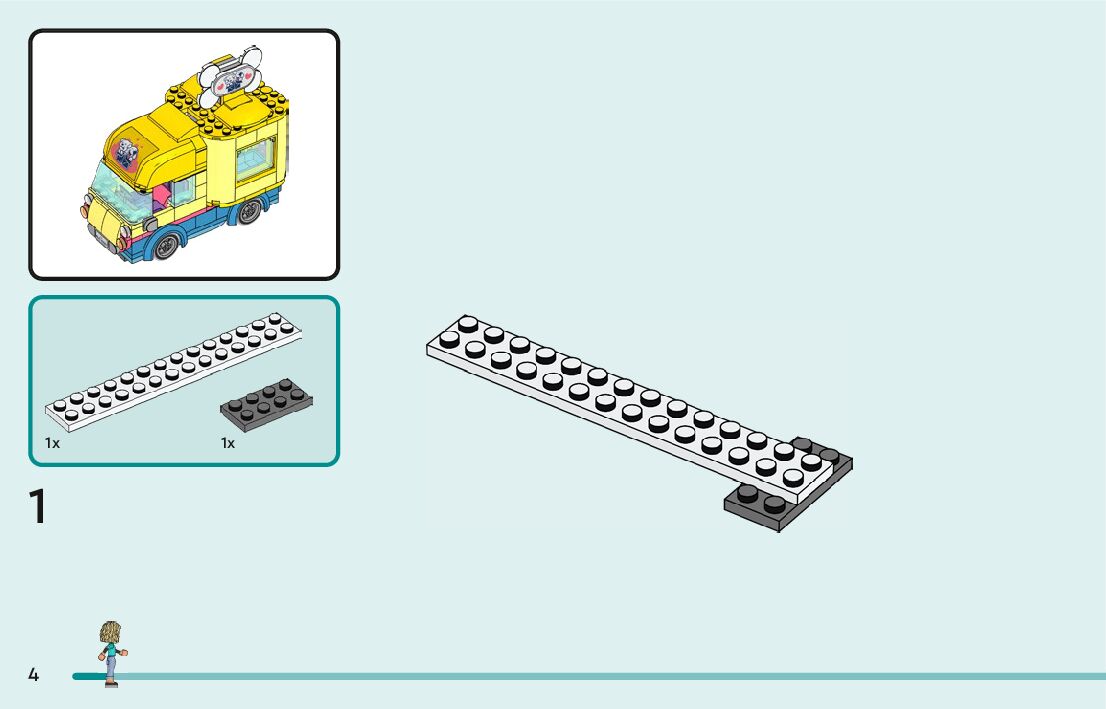 1x

1x

1

4