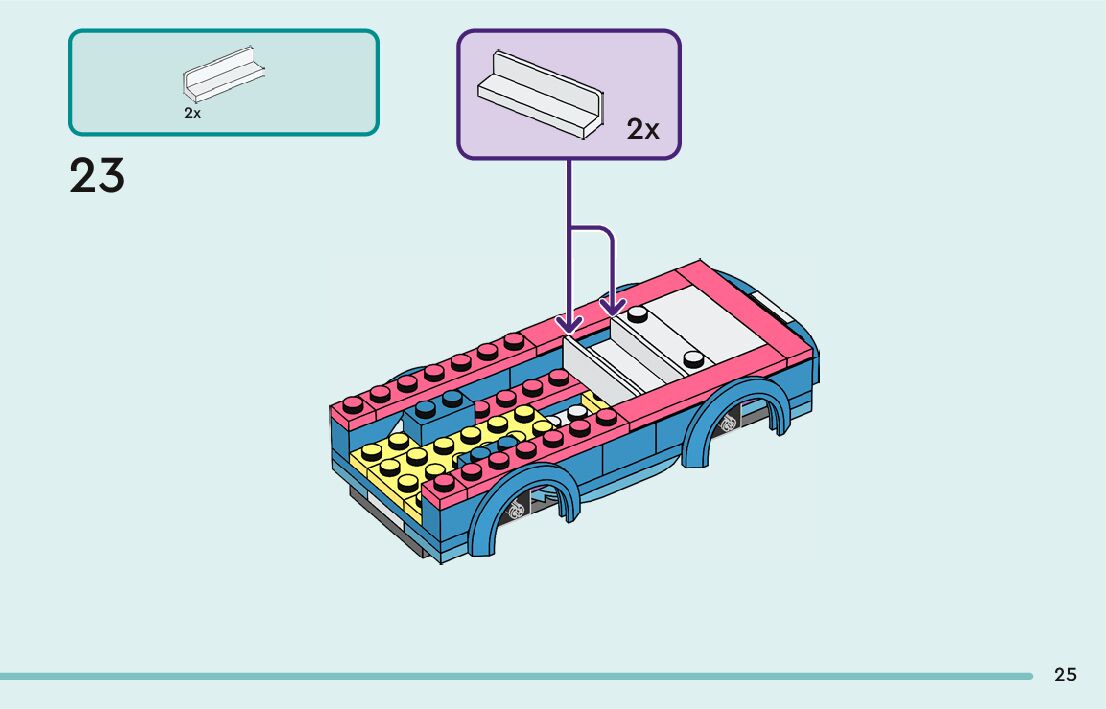 2x

23

2x

25