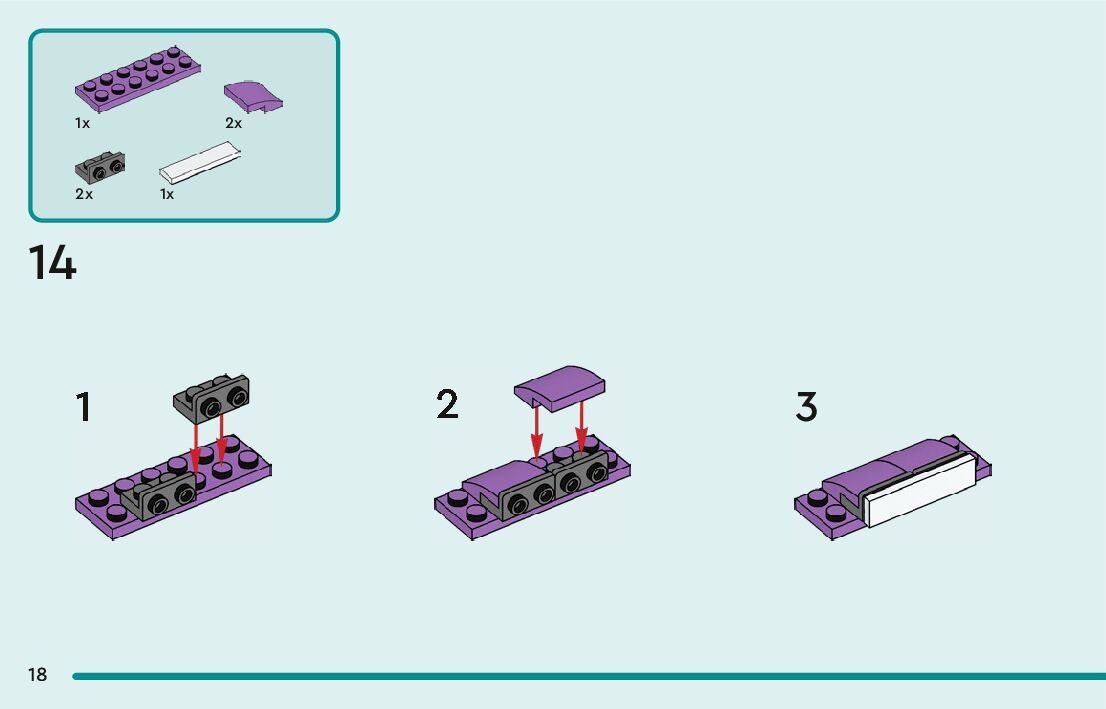 1x
2x
2x
1x

14

1

2

3

18