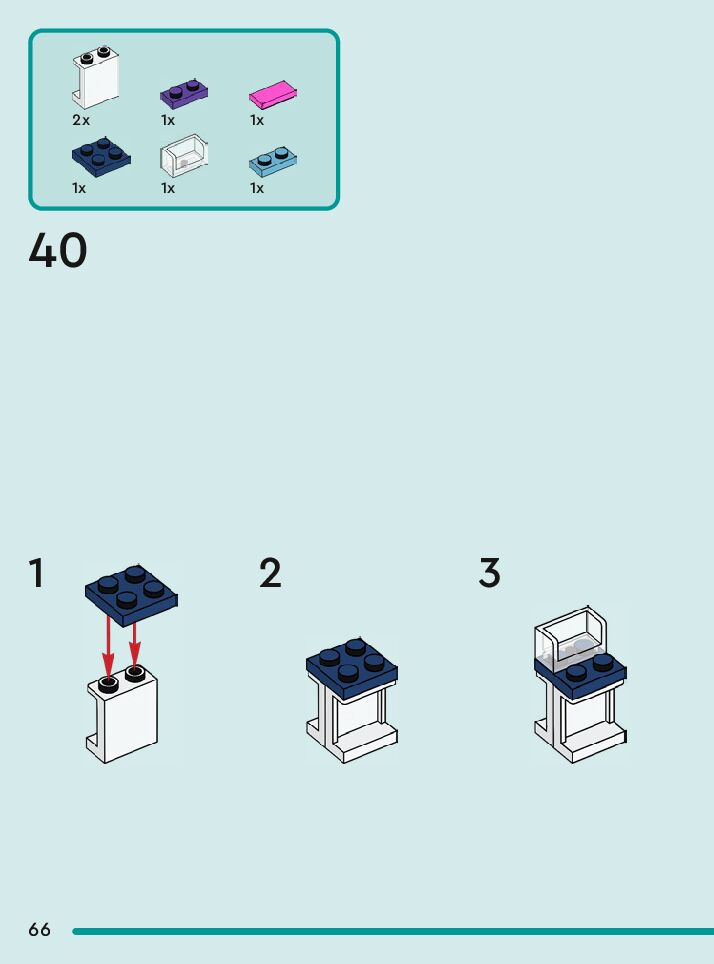 2x
1x
1x
1x
1x
1x

40

1

2

3

66