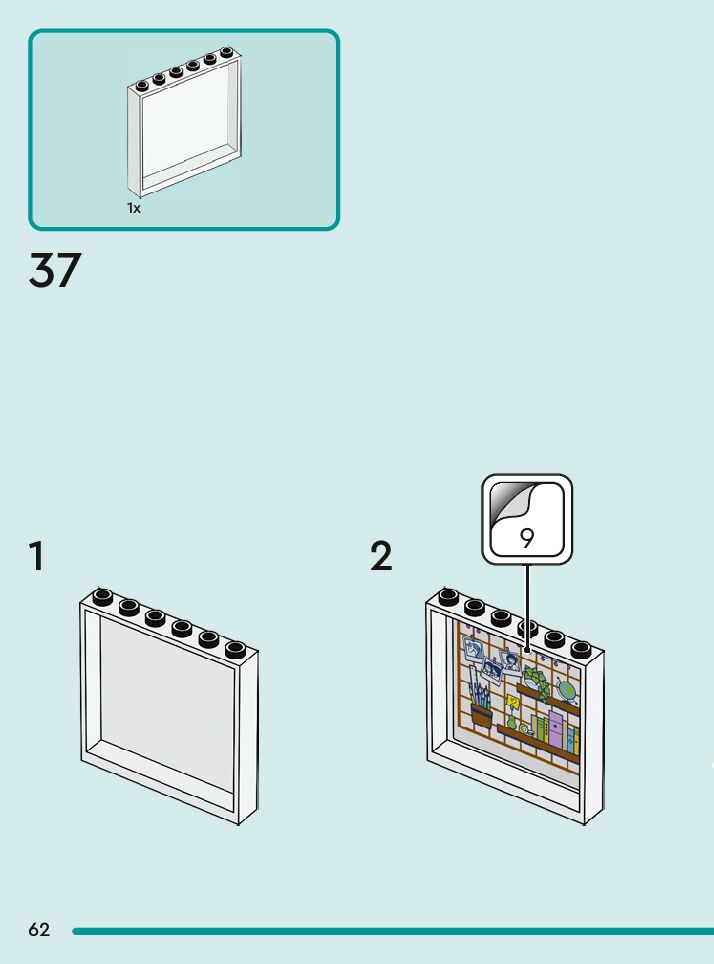 1x

37

1

2

9

62