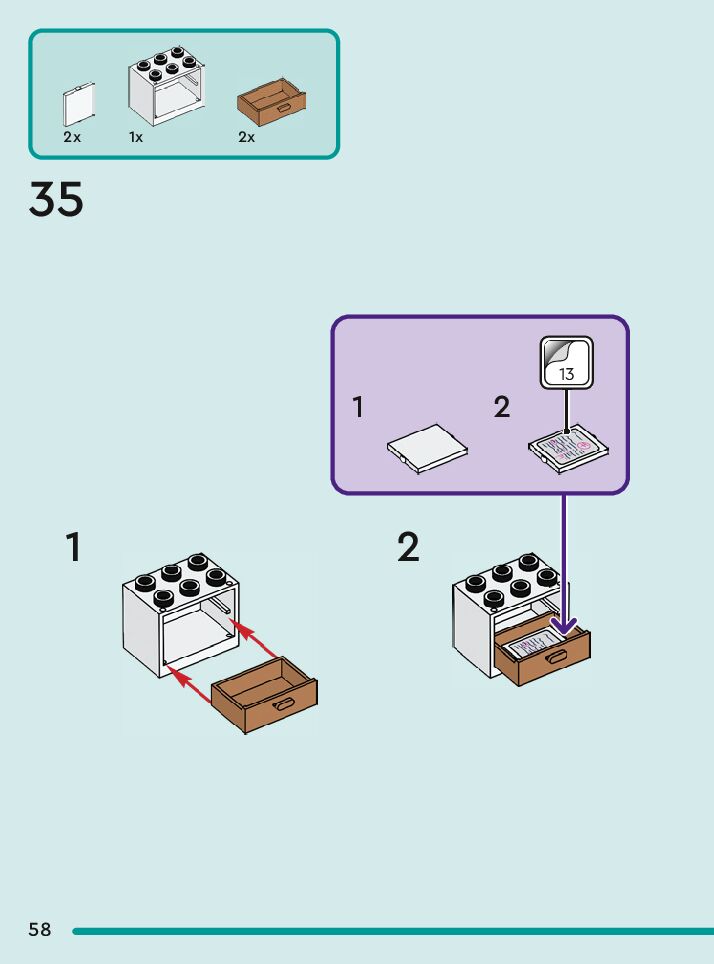 2x
1x
2x

35

1
2
13

1

2

58