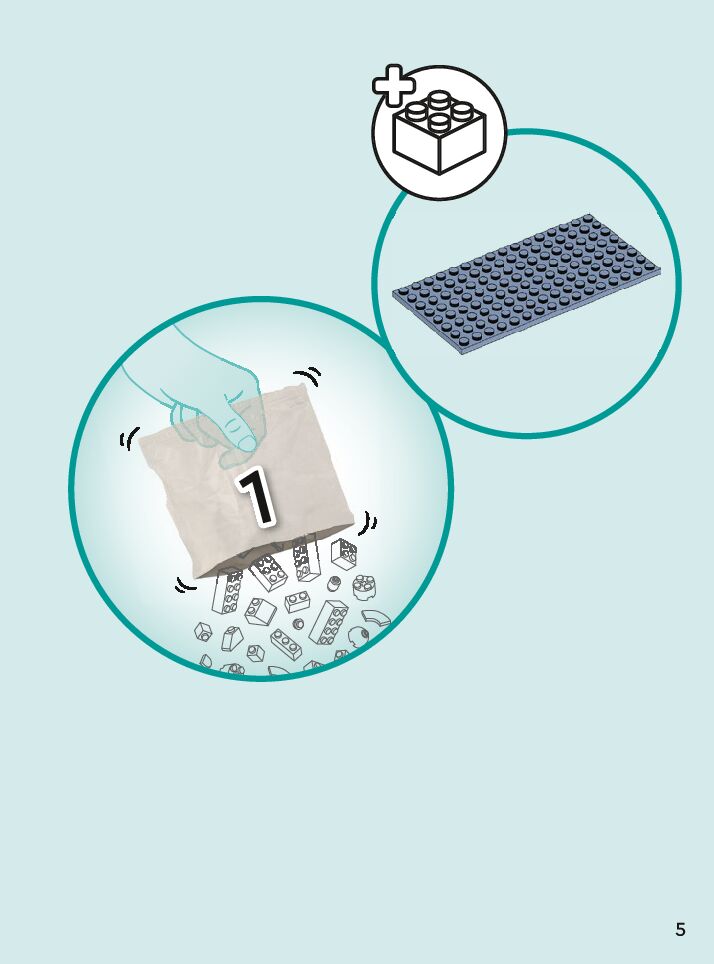 1

5