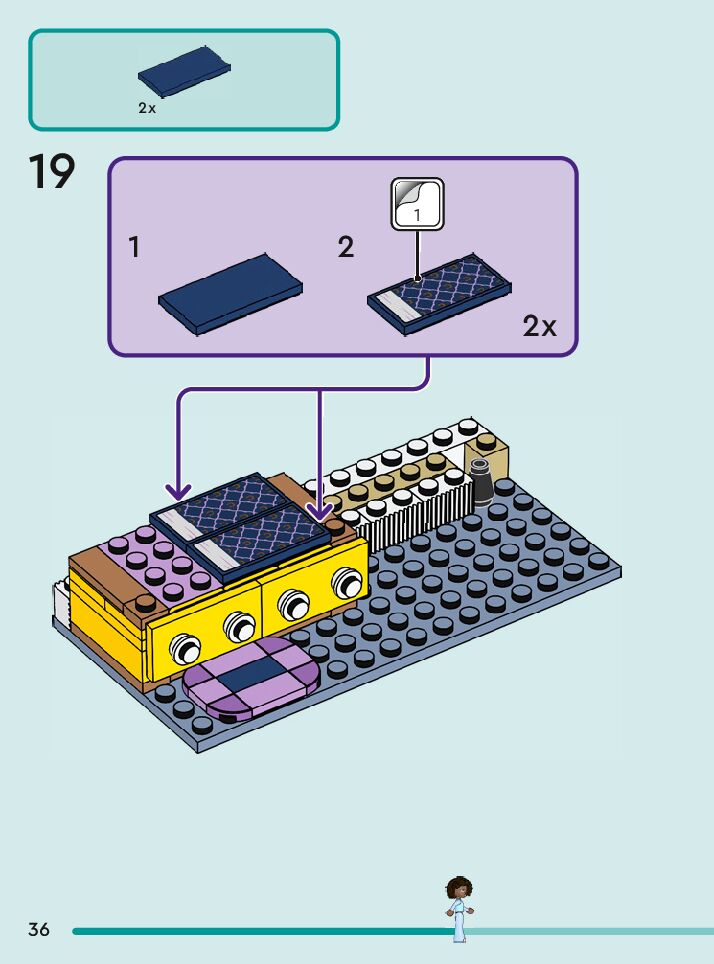 2x

19

1

2

1

2x

36