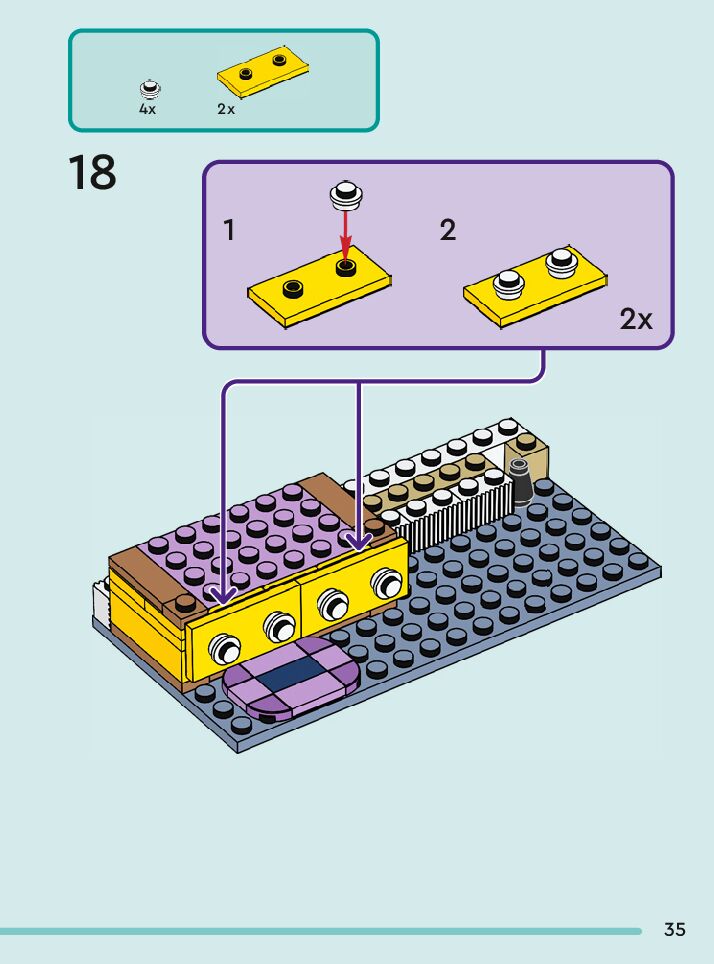 4x 2x

18

1

2

2x

35