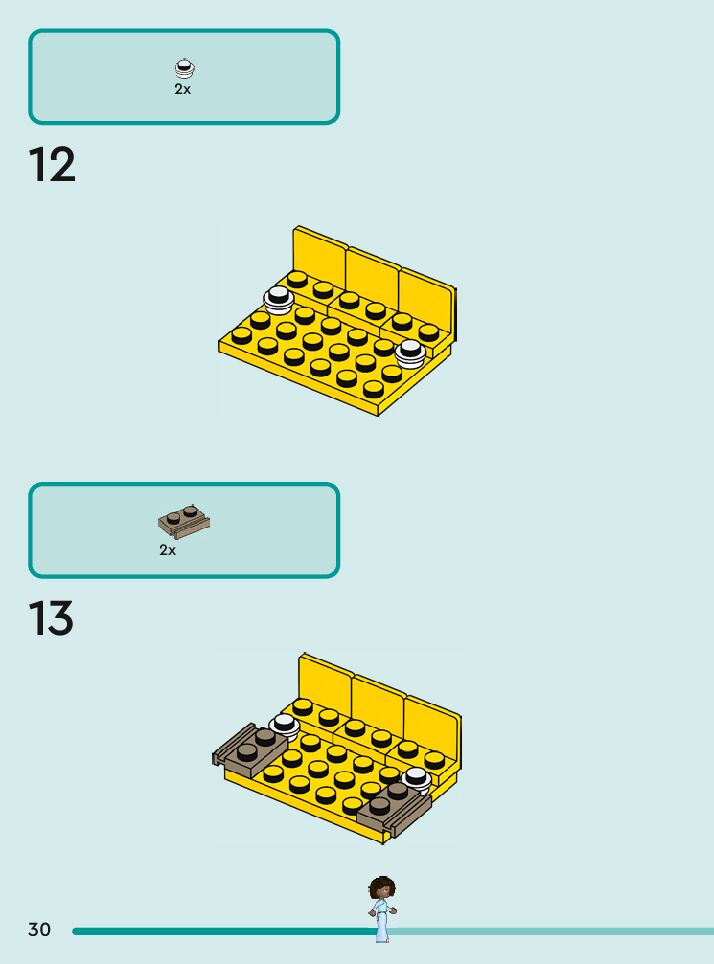 2x

12

2x

13

30