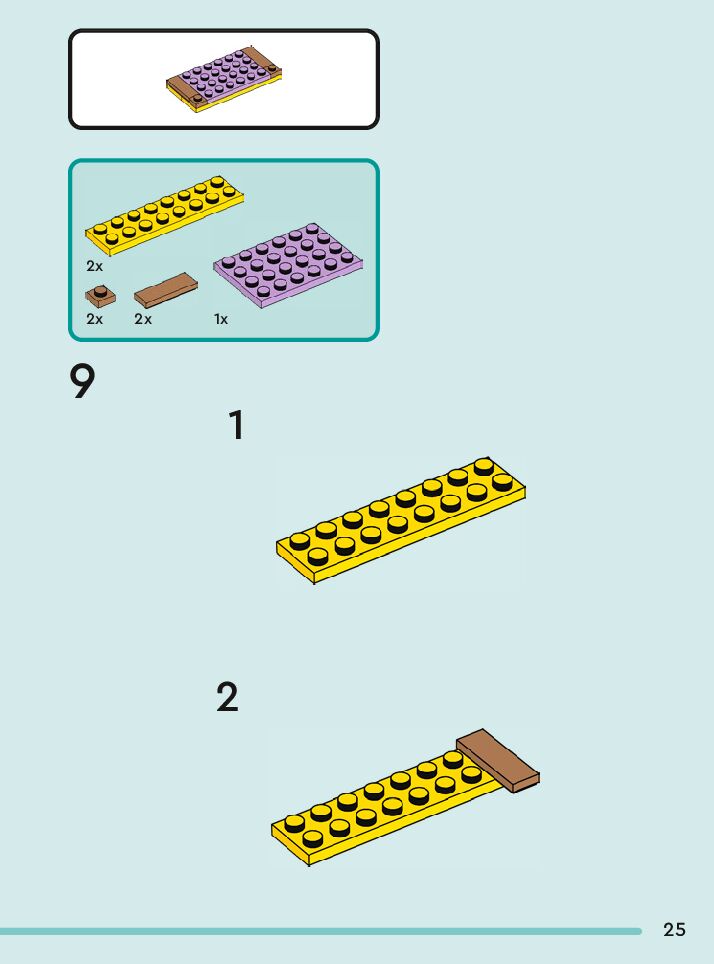 2x

2x 2x 1x

9

1

2

25