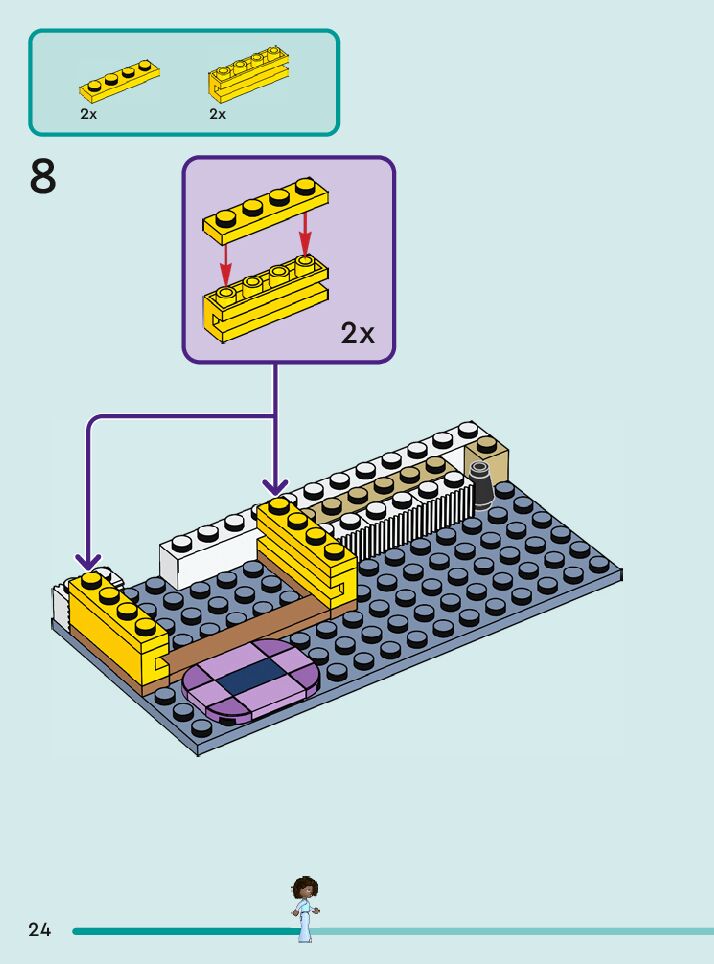 2x
2x

8

2x

24