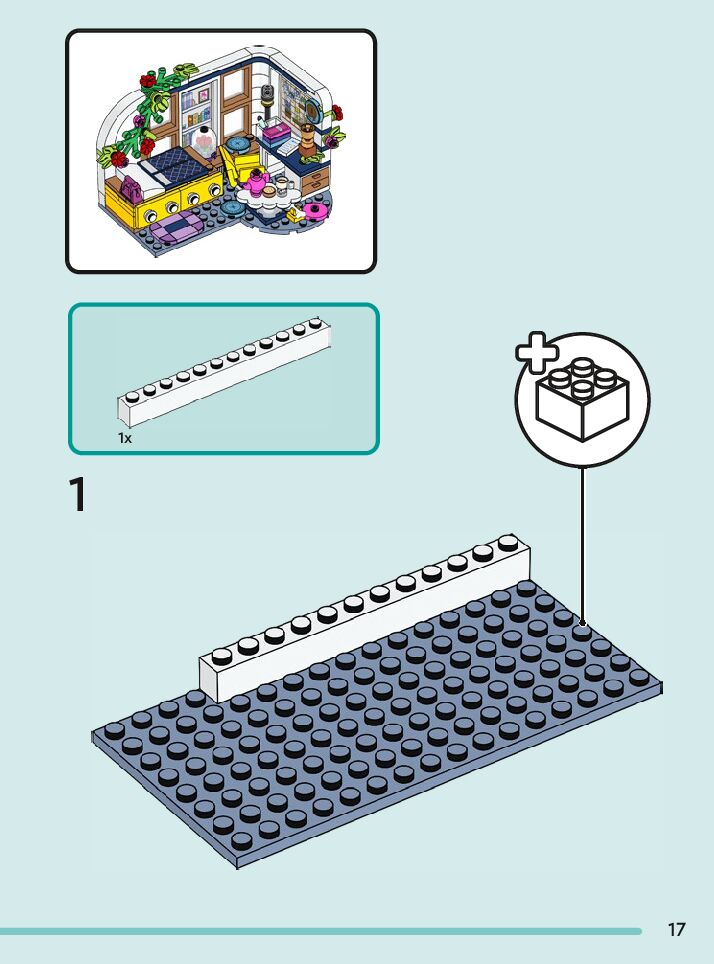 1x

1

17